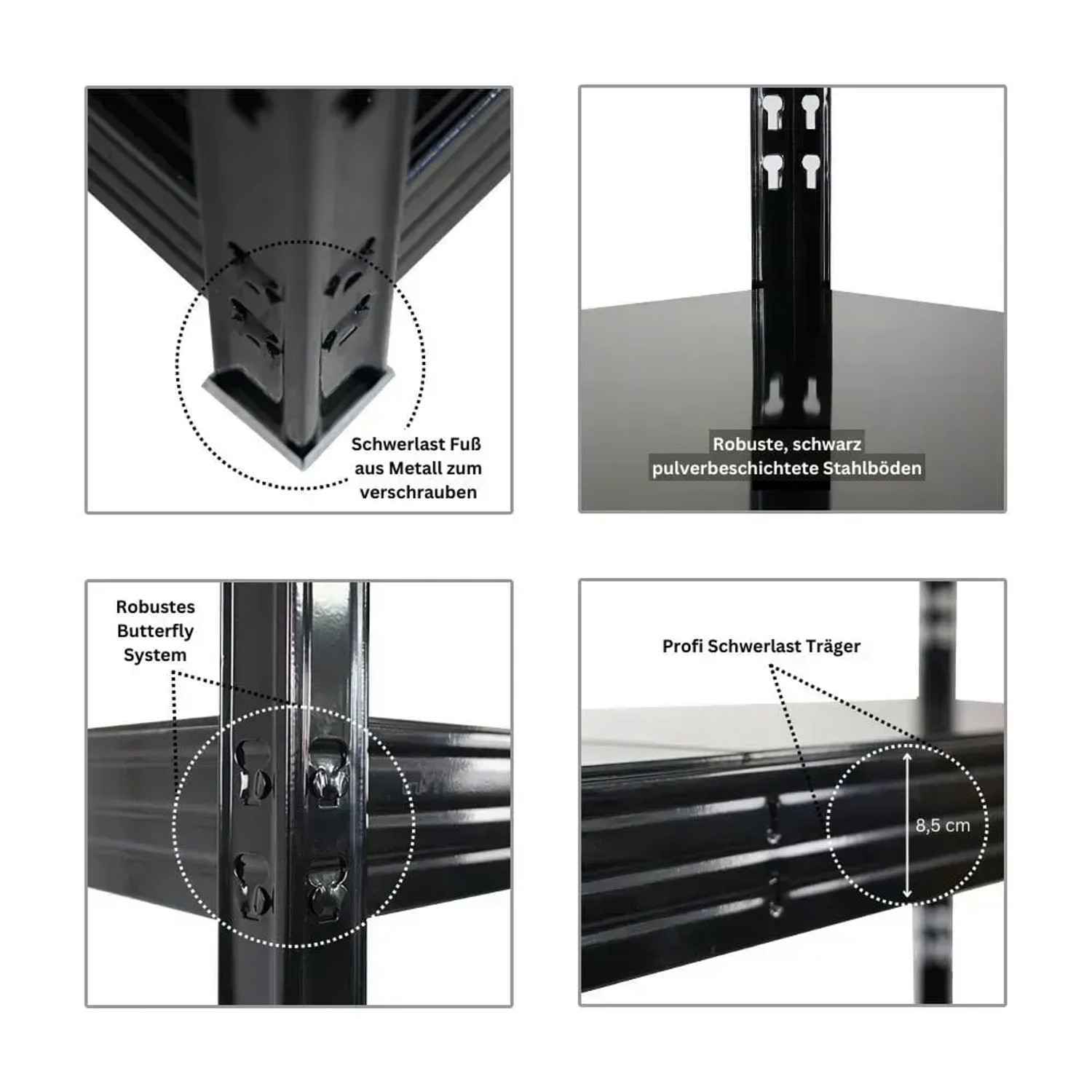 Schwerlast Fuß aus Metall zum verschrauben

Robuste, schwarz pulverbeschichtete Stahlböden

Robustes Butterfly System

Profi Schwerlast Träger

8,5 cm