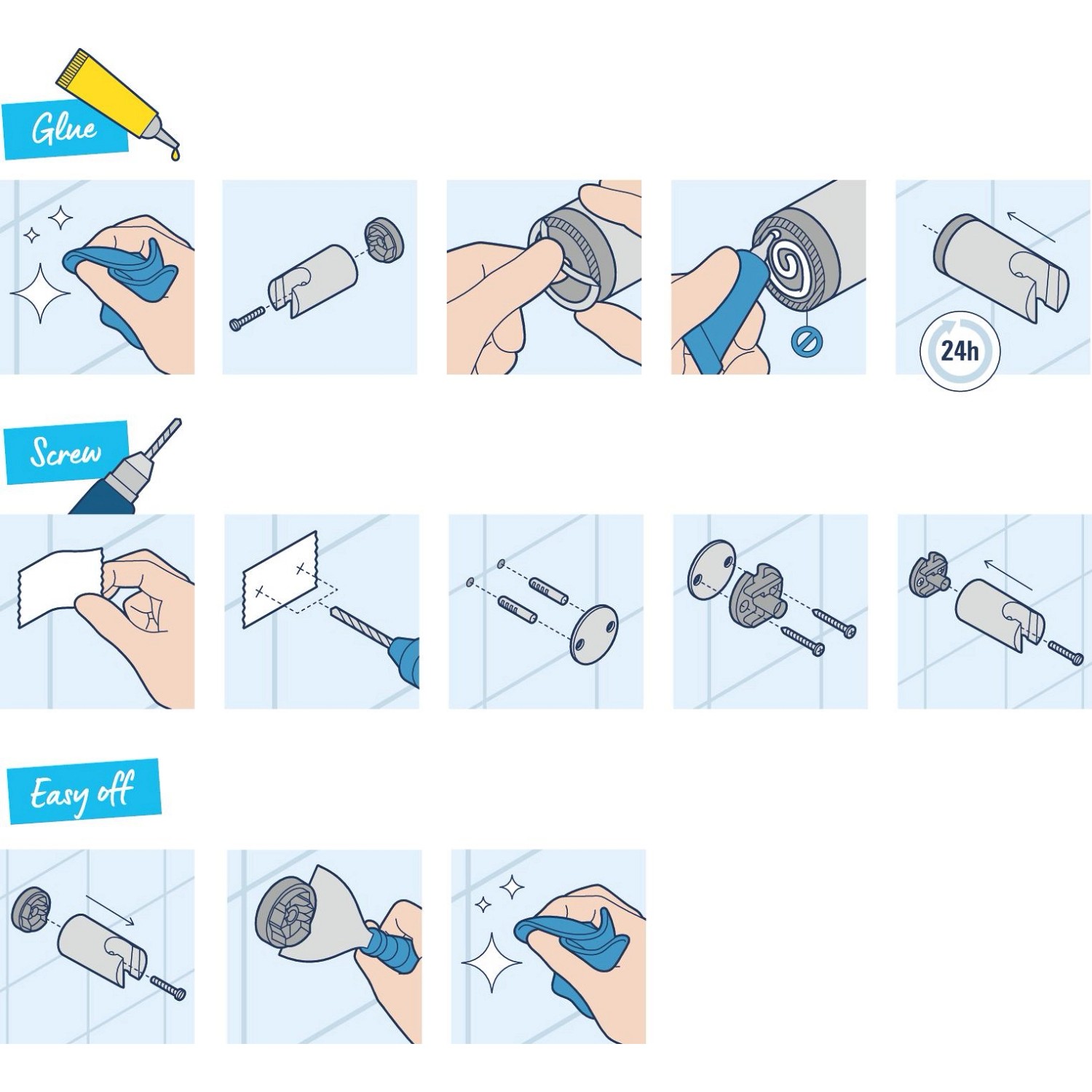 Glue

24h

Screw

Easy off