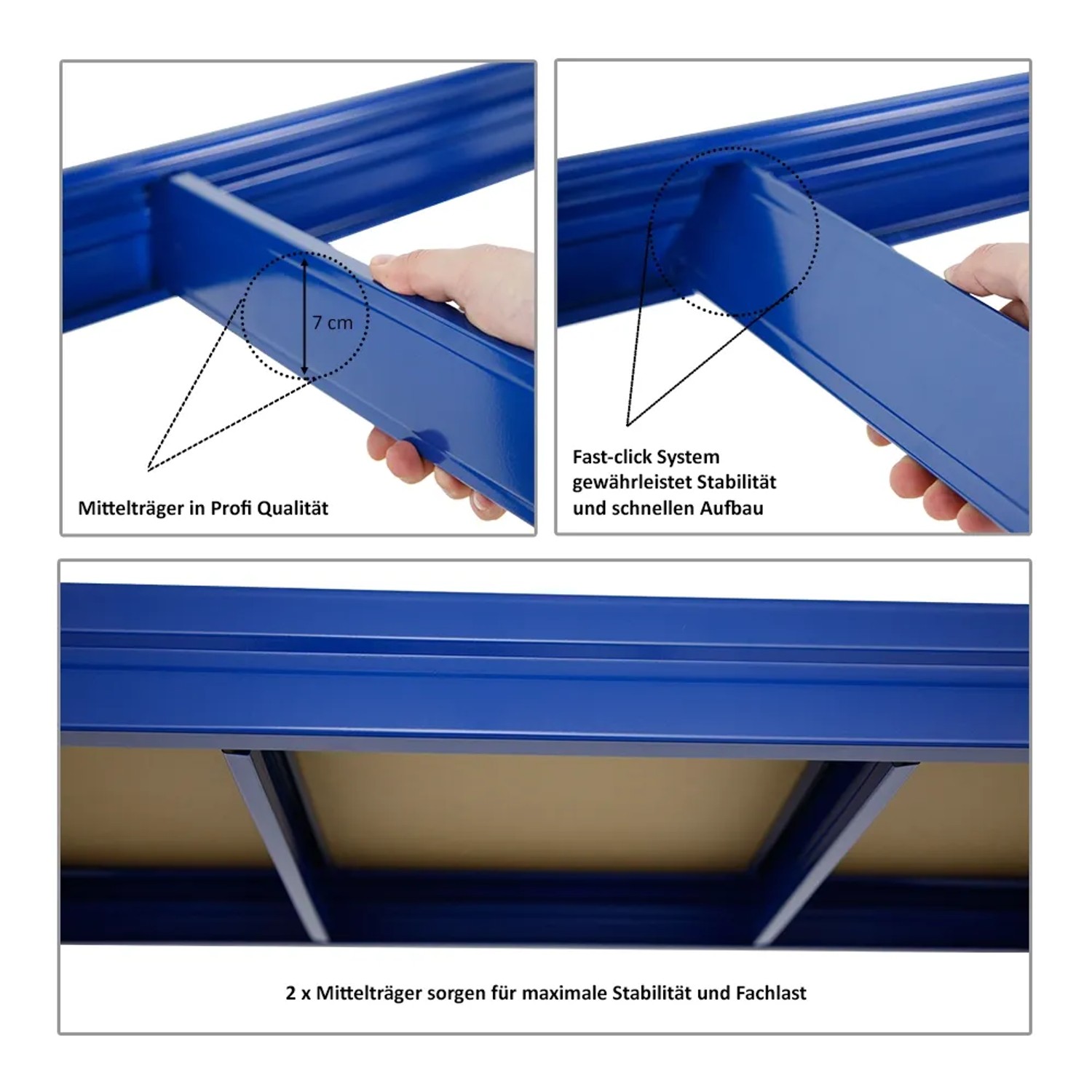 7 cm

Mittelträger in Profi Qualität

Fast-click System gewährleistet Stabilität und schnellen Aufbau

2 x Mittelträger sorgen für maximale Stabilität und Fachlast