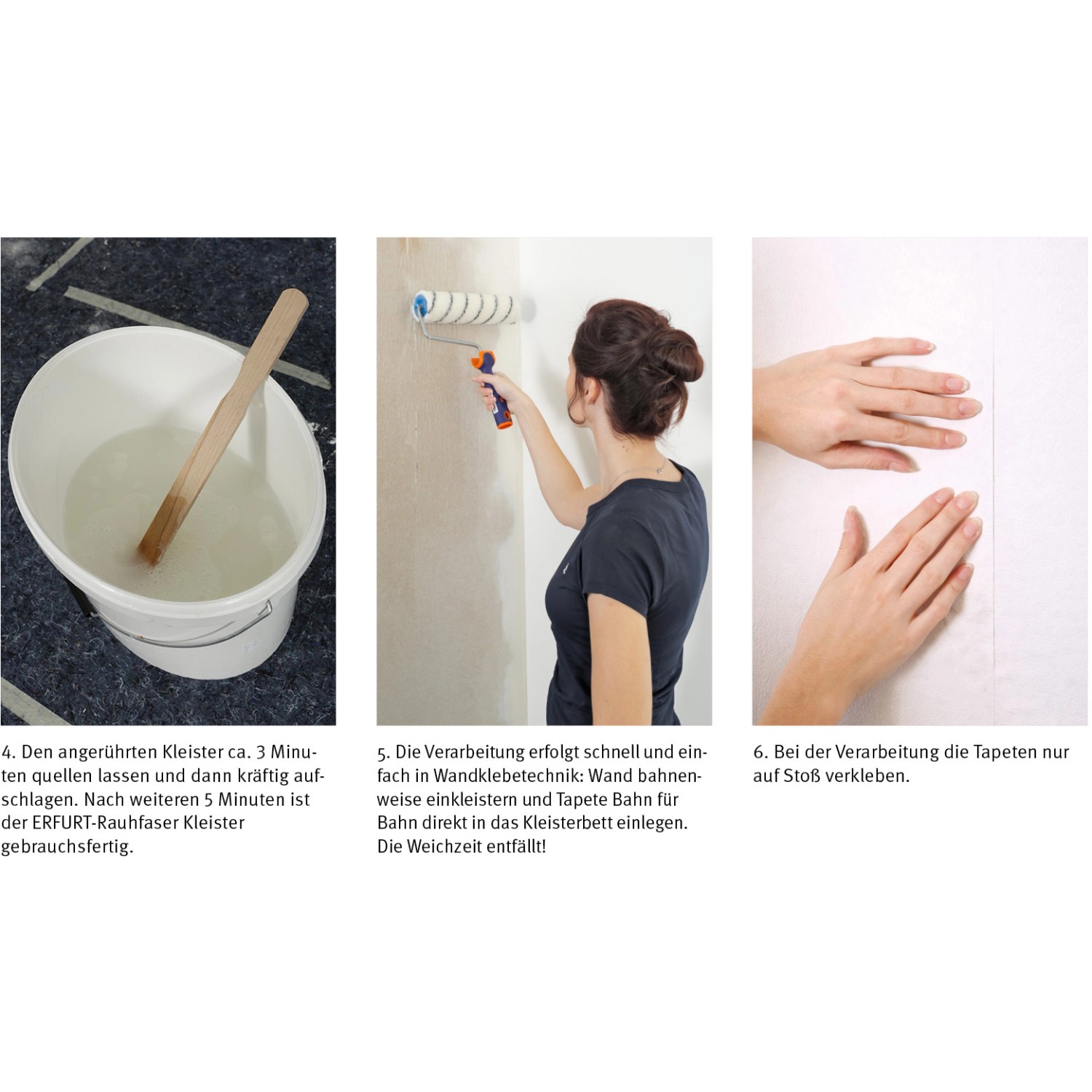 4. Den angerührten Kleister ca. 3 Minuten quellen lassen und dann kräftig aufschlagen. Nach weiteren 5 Minuten ist der ERFURT-Rauhfaser Kleister gebrauchsfertig.

5. Die Verarbeitung erfolgt schnell und einfach in Wandklebetechnik: Wand bahnenweise einkleistern und Tapete Bahn für Bahn direkt in das Kleisterbett einlegen. Die Weichzeit entfällt!

6. Bei der Verarbeitung die Tapeten nur auf Stoß verkleben.