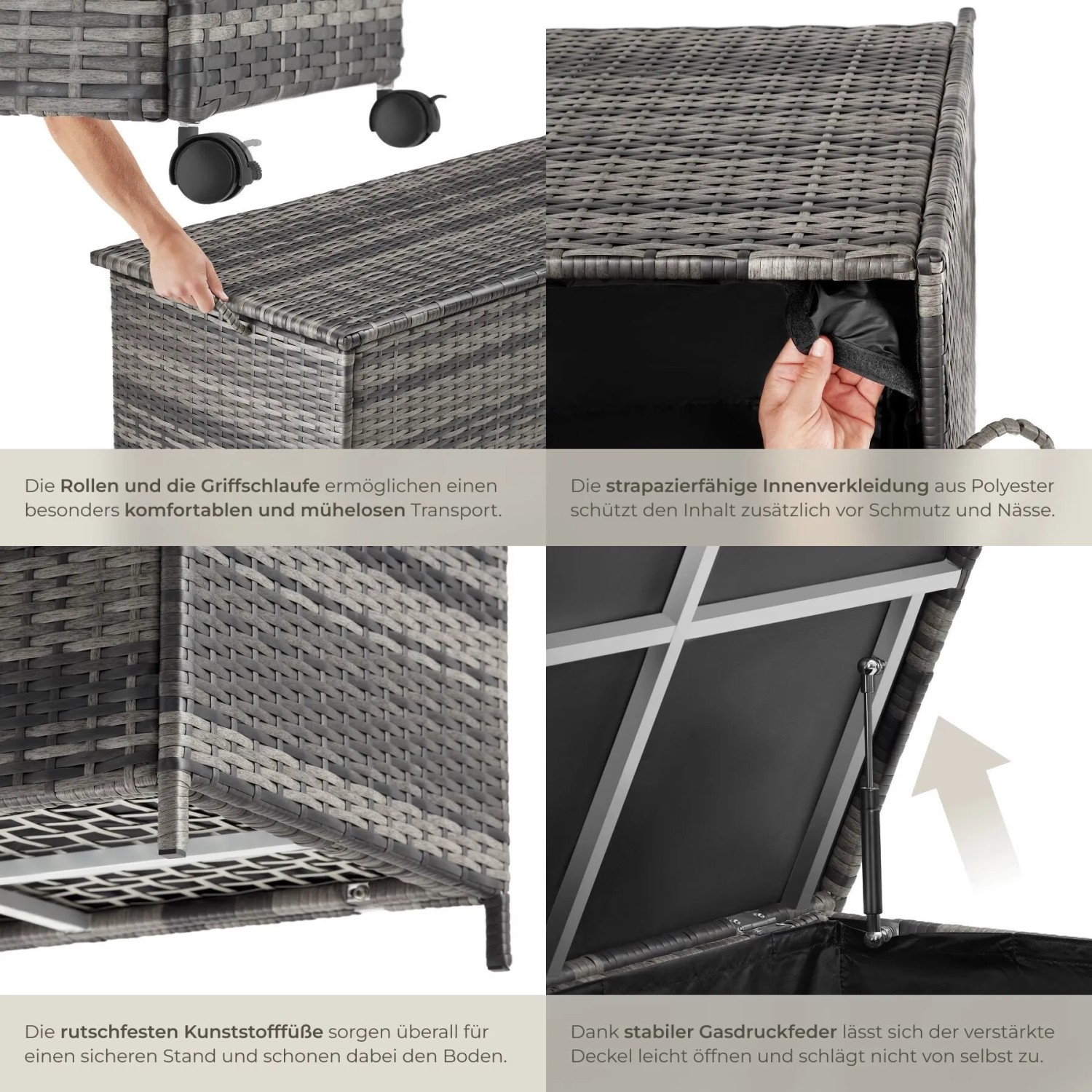 Die Rollen und die Griffschlaufe ermöglichen einen besonders komfortablen und mühelosen Transport.

Die strapazierfähige Innenverkleidung aus Polyester schützt den Inhalt zusätzlich vor Schmutz und Nässe.

Die rutschfesten Kunststofffüße sorgen überall für einen sicheren Stand und schonen dabei den Boden.

Dank stabiler Gasdruckfeder lässt sich der verstärkte Deckel leicht öffnen und schlägt nicht von selbst zu.