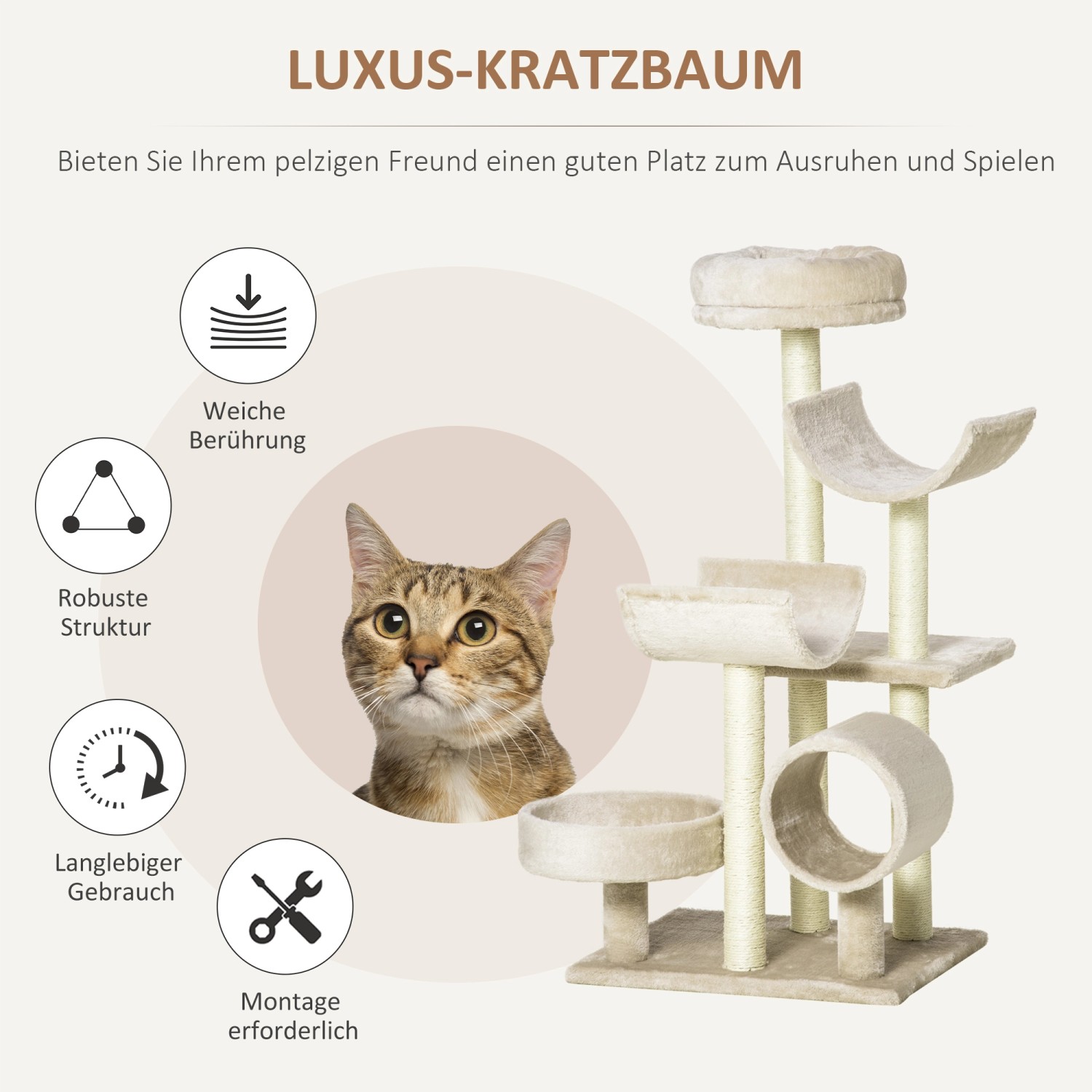 LUXUS-KRATZBAUM

Bieten Sie Ihrem pelzigen Freund einen guten Platz zum Ausruhen und Spielen

Weiche Berührung

Robuste Struktur

Langlebiger Gebrauch

Montage erforderlich