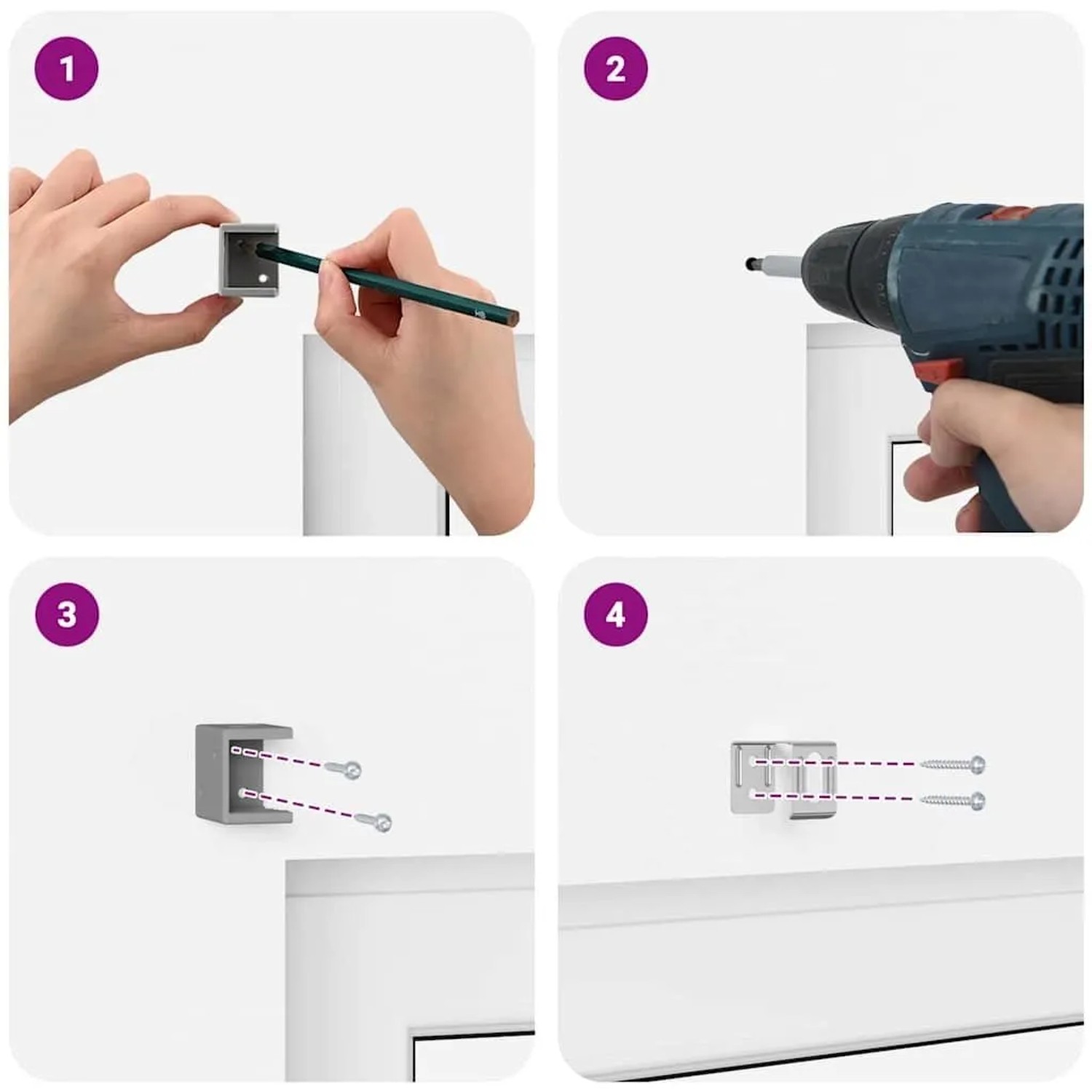 1

2

3

4