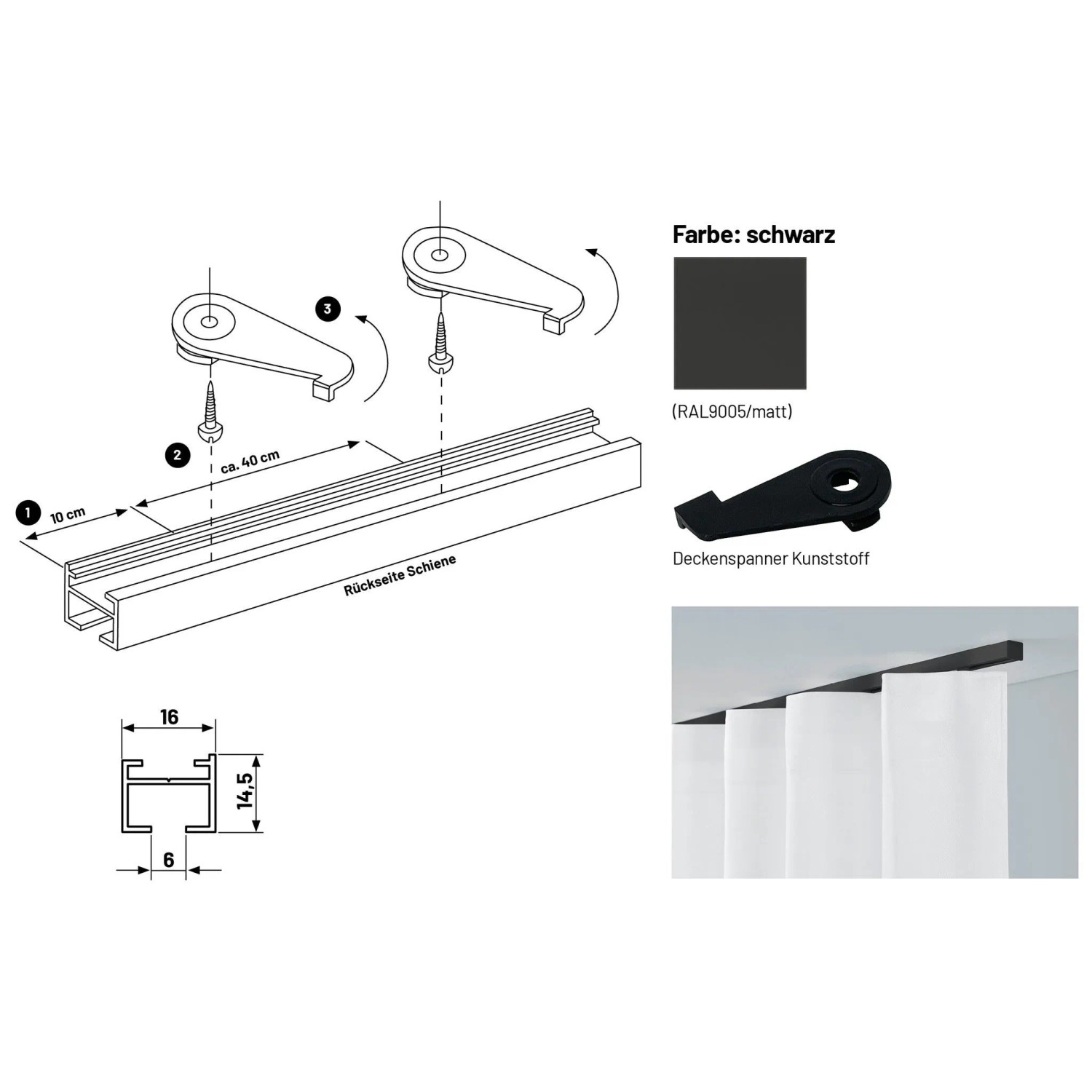 3

2

ca. 40 cm

1

10 cm

Rückseite Schiene

16

14,5

6

Farbe: schwarz

(RAL9005/matt)

Deckenspanner Kunststoff