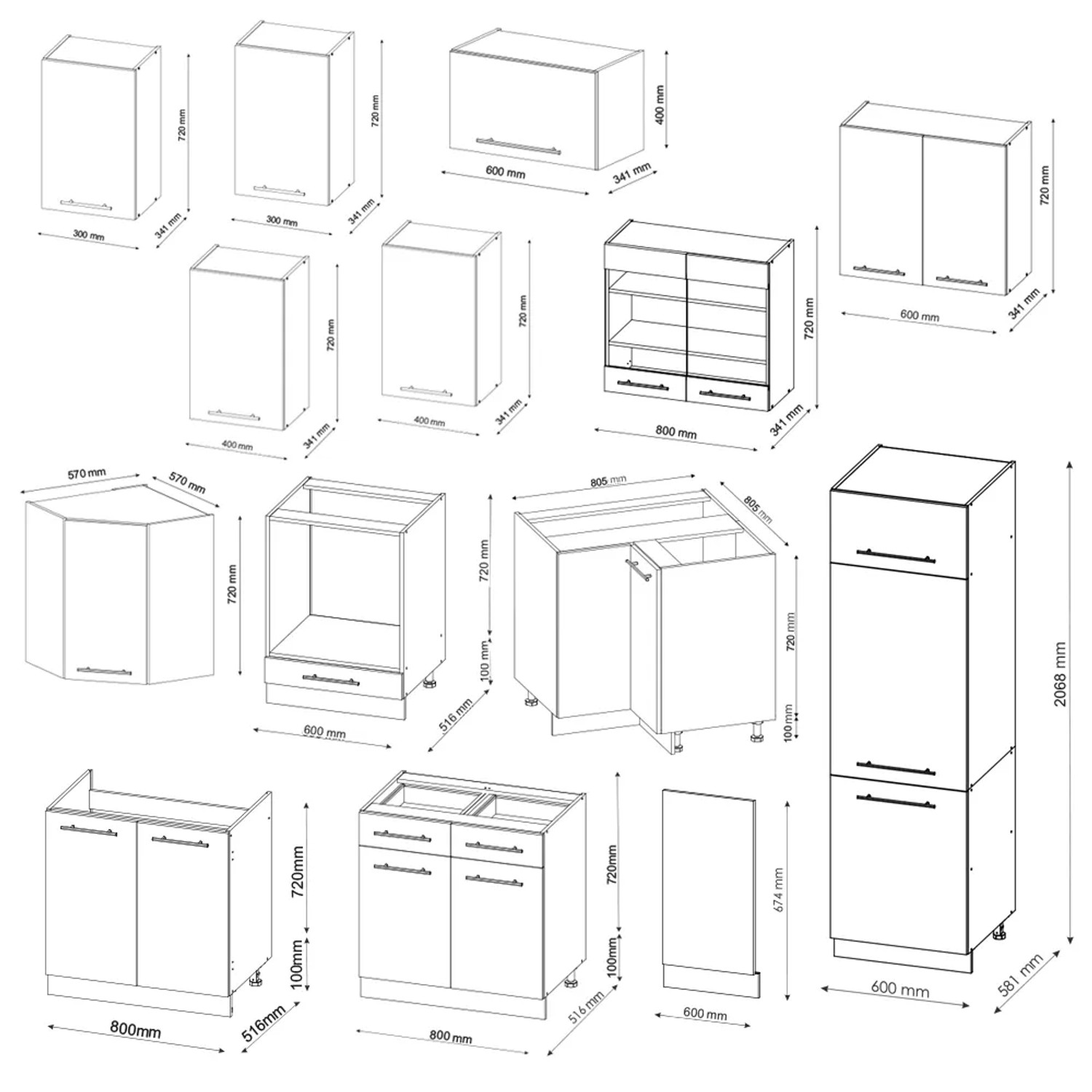 720 mm
300 mm
341 mm

720 mm
300 mm
341 mm

400 mm
600 mm
341 mm

720 mm
600 mm
341 mm

720 mm
400 mm
341 mm

720 mm
400 mm
341 mm

720 mm
800 mm
341 mm

570 mm
570 mm
720 mm

720 mm
100 mm
600 mm
516 mm

805 mm
805 mm
720 mm
100 mm

2068 mm
600 mm
581 mm

720mm
100mm
800mm
516mm

720mm
100mm
800 mm
516 mm

674 mm
600 mm