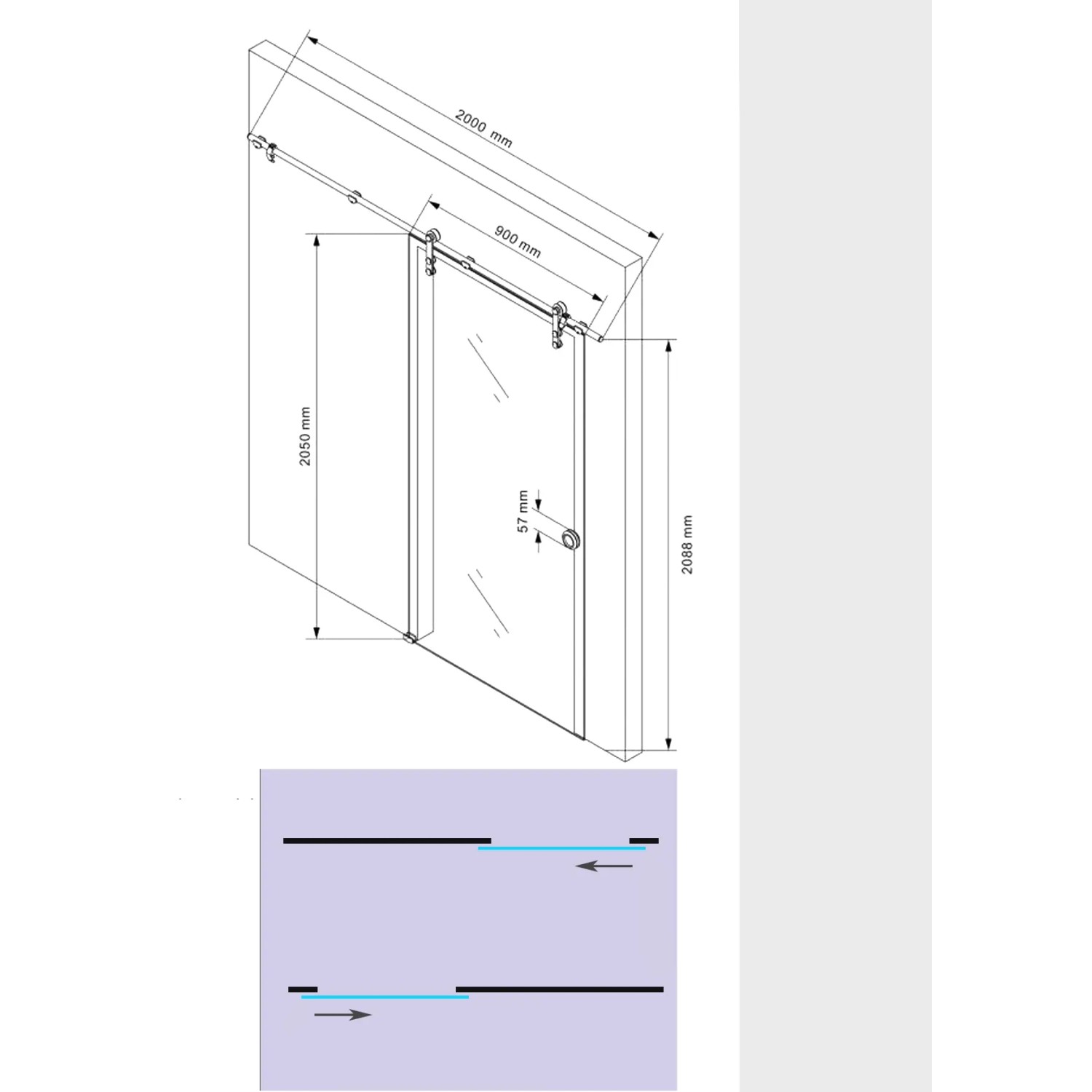 2000 mm

900 mm

2050 mm

57 mm

2088 mm