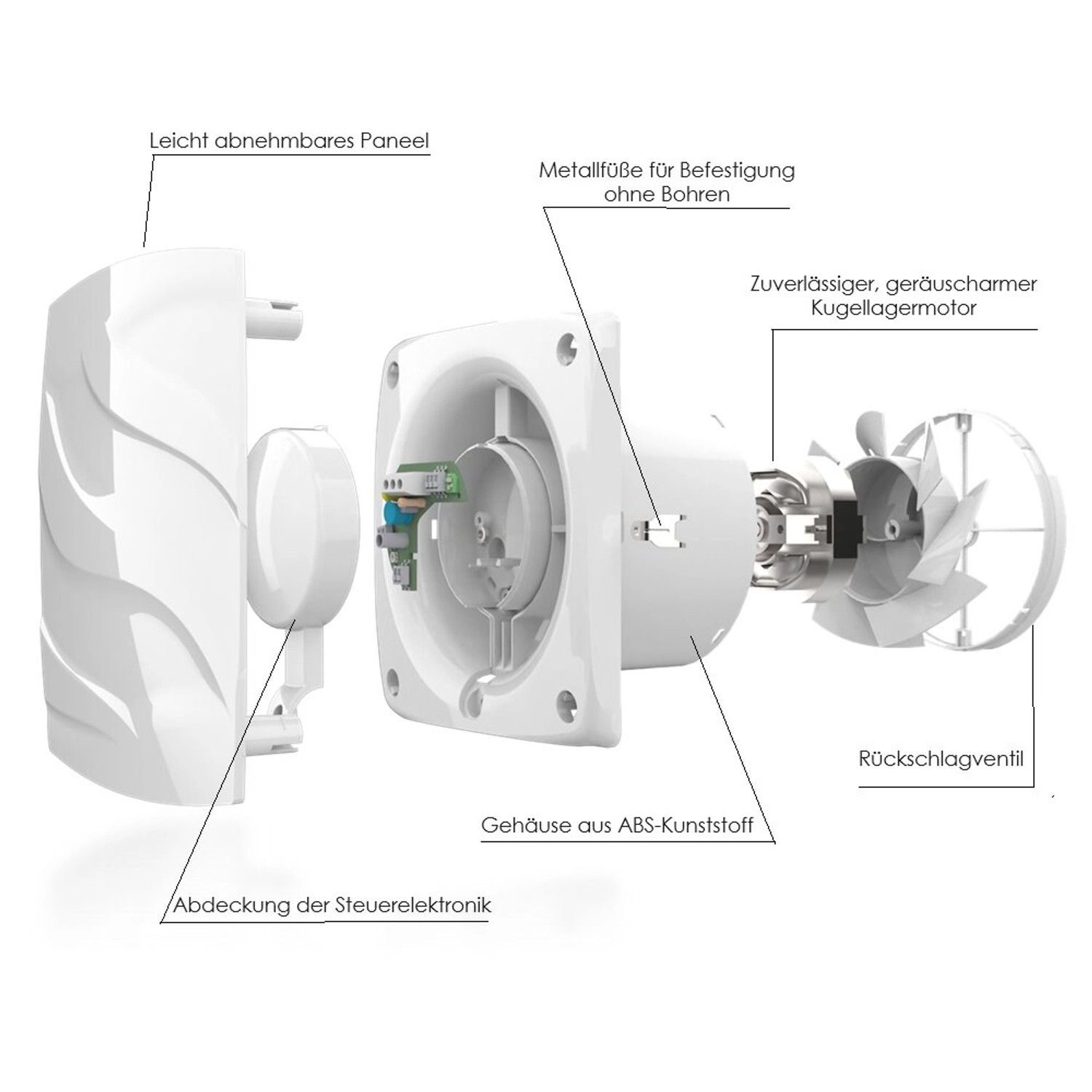 Leicht abnehmbares Paneel

Metallfüße für Befestigung ohne Bohren

Zuverlässiger, geräuscharmer Kugellagermotor

Rückschlagventil

Gehäuse aus ABS-Kunststoff

Abdeckung der Steuerelektronik