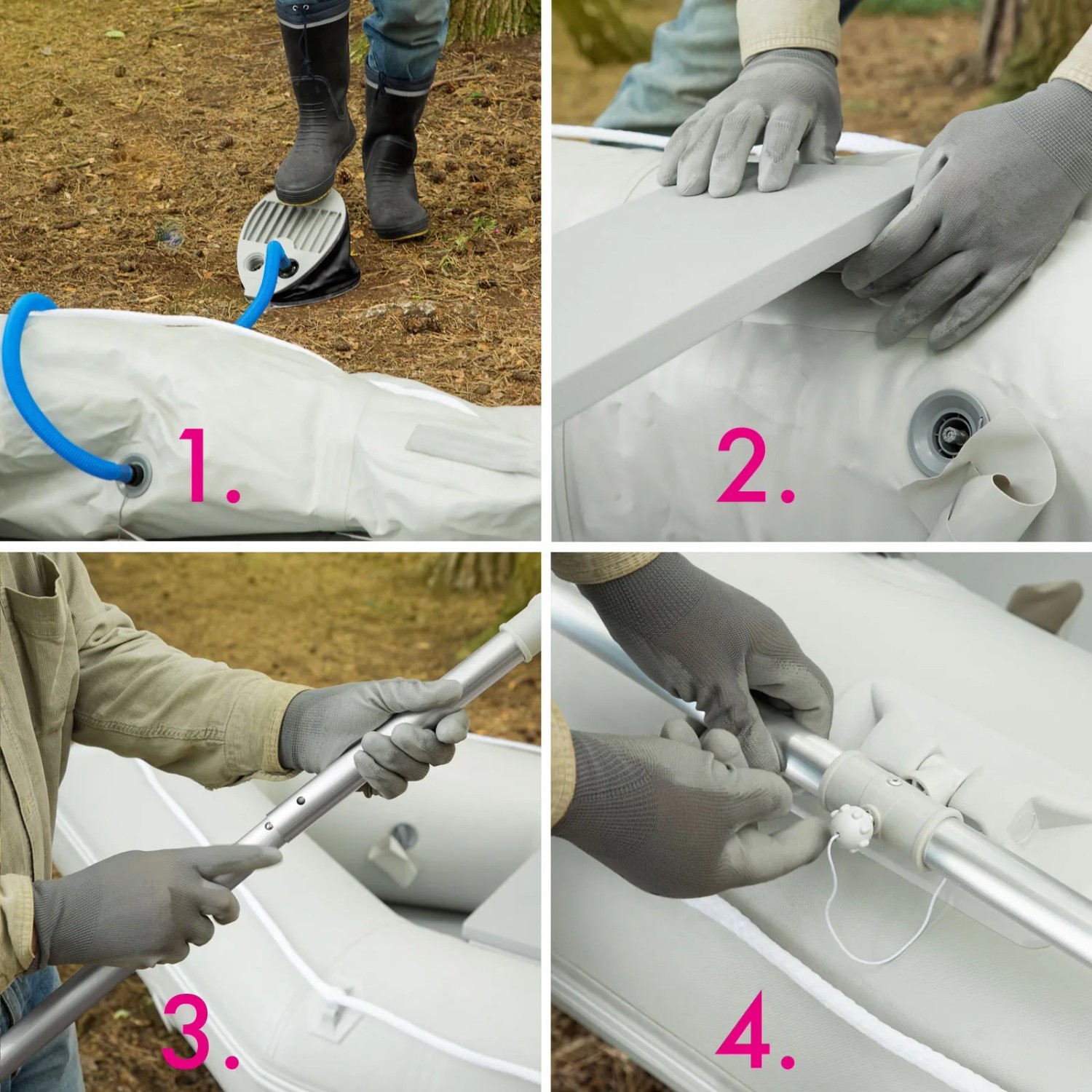 1.

2.

3.

4.