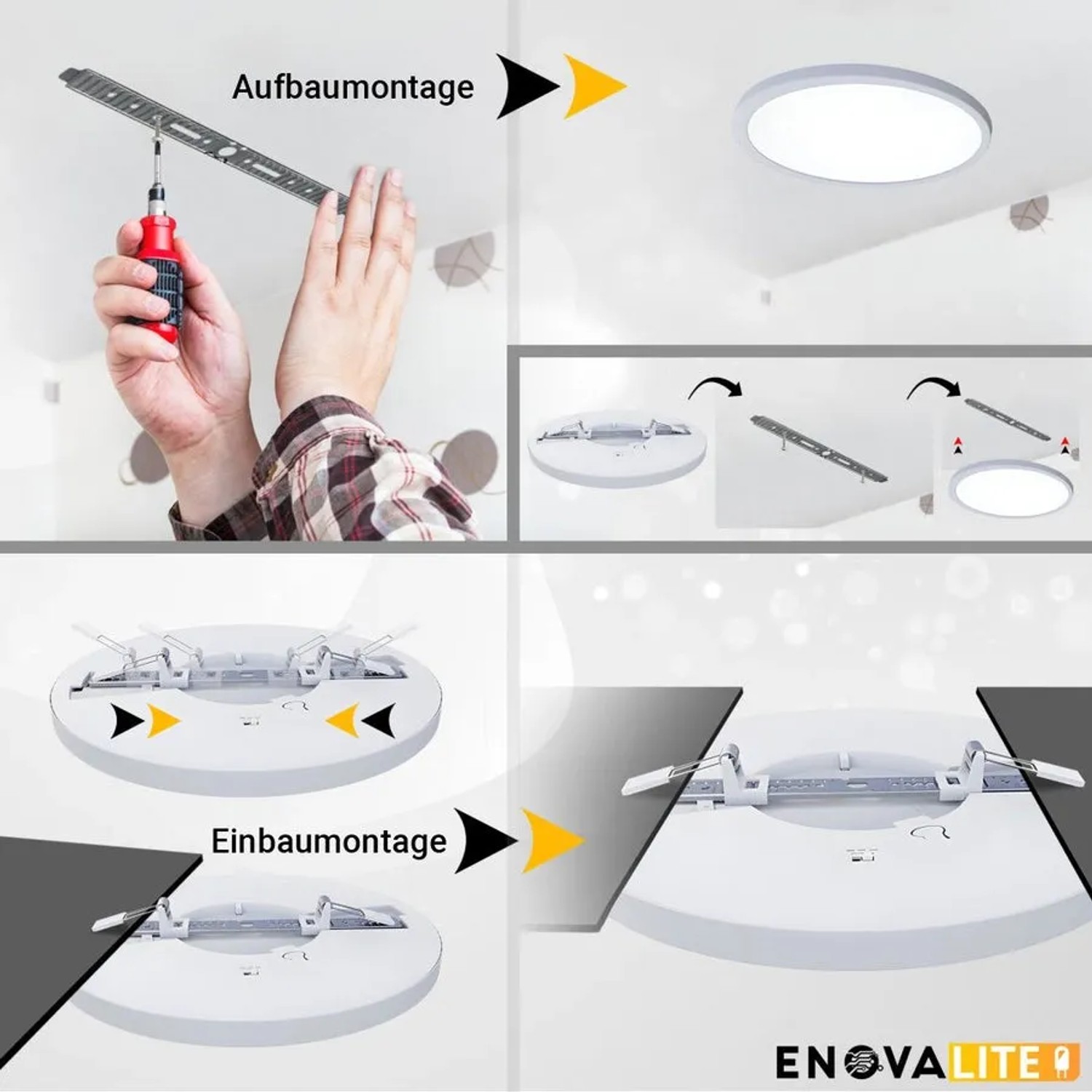 Aufbaumontage

Einbaumontage

ENOVALITE