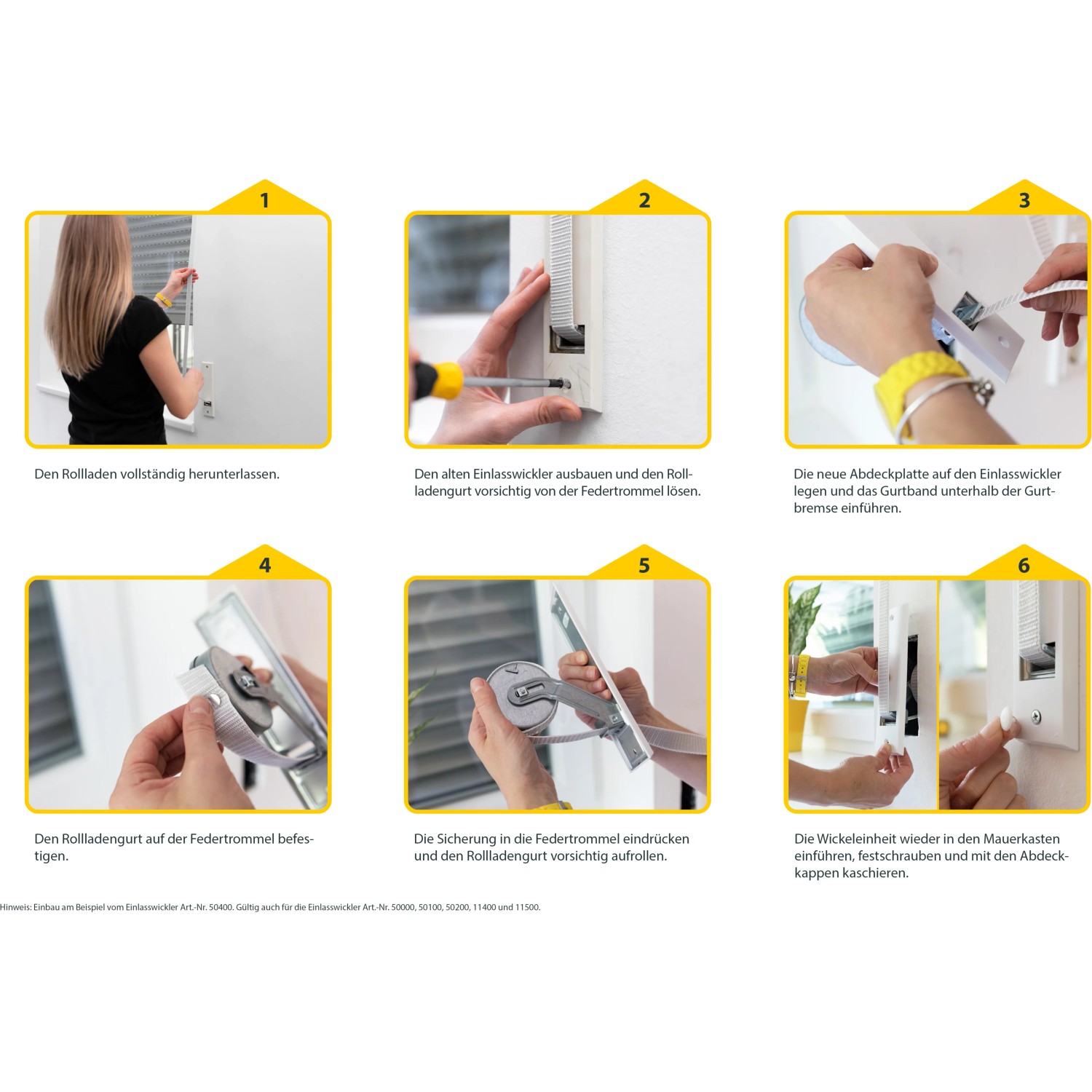 1

Den Rollladen vollständig herunterlassen.

2

Den alten Einlasswickler ausbauen und den Rollladengurt vorsichtig von der Federtrommel lösen.

3

Die neue Abdeckplatte auf den Einlasswickler legen und das Gurtband unterhalb der Gurtbremse einführen.

4

Den Rollladengurt auf der Federtrommel befestigen.

5

Die Sicherung in die Federtrommel eindrücken und den Rollladengurt vorsichtig aufrollen.

6

Die Wickeleinheit wieder in den Mauerkasten einführen, festschrauben und mit den Abdeckkappen kaschieren.

Hinweis: Einbau am Beispiel vom Einlasswickler Art.-Nr. 50400. Gültig auch für die Einlasswickler Art.-Nr. 50000, 50100, 50200, 11400 und 11500.