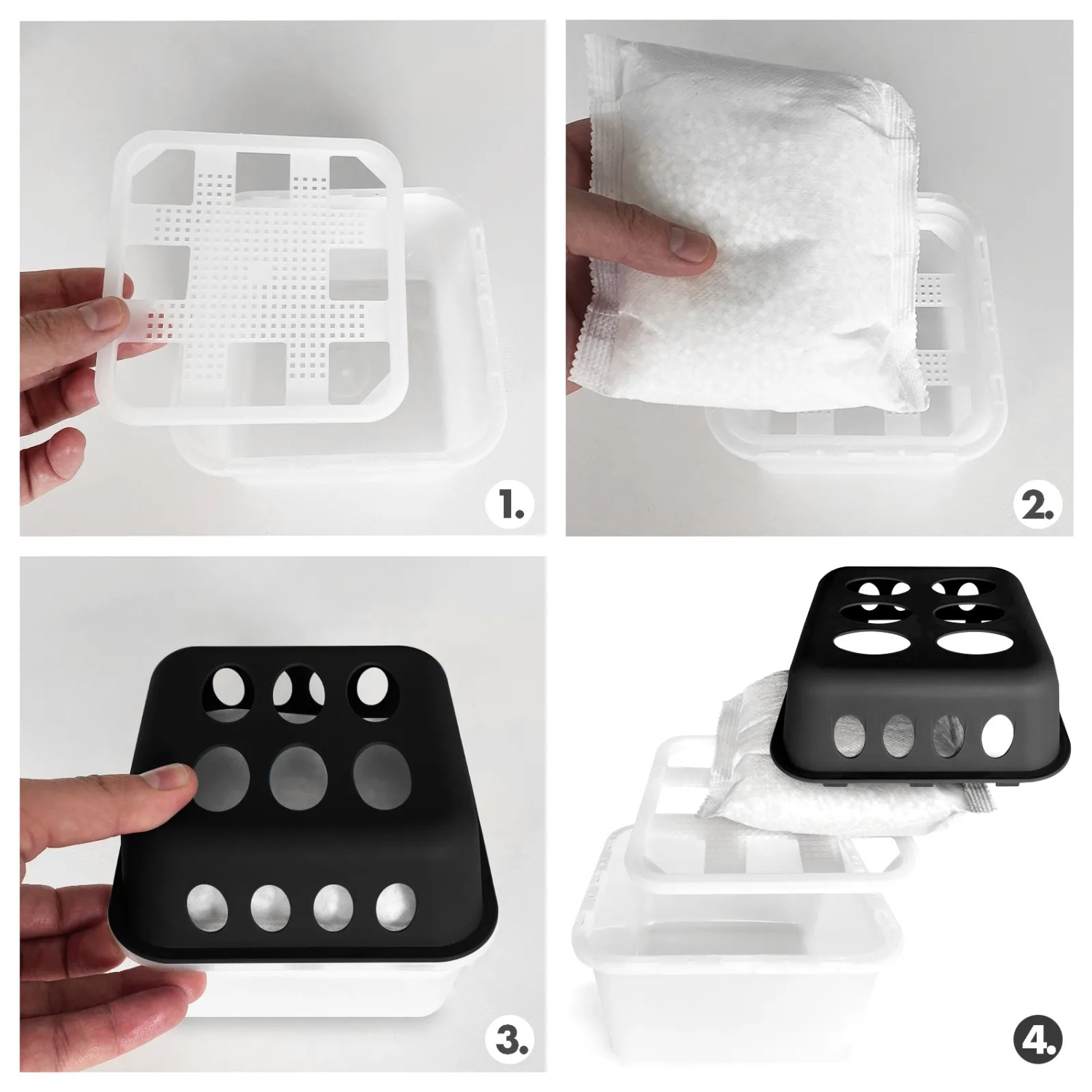 1.

2.

3.

4.