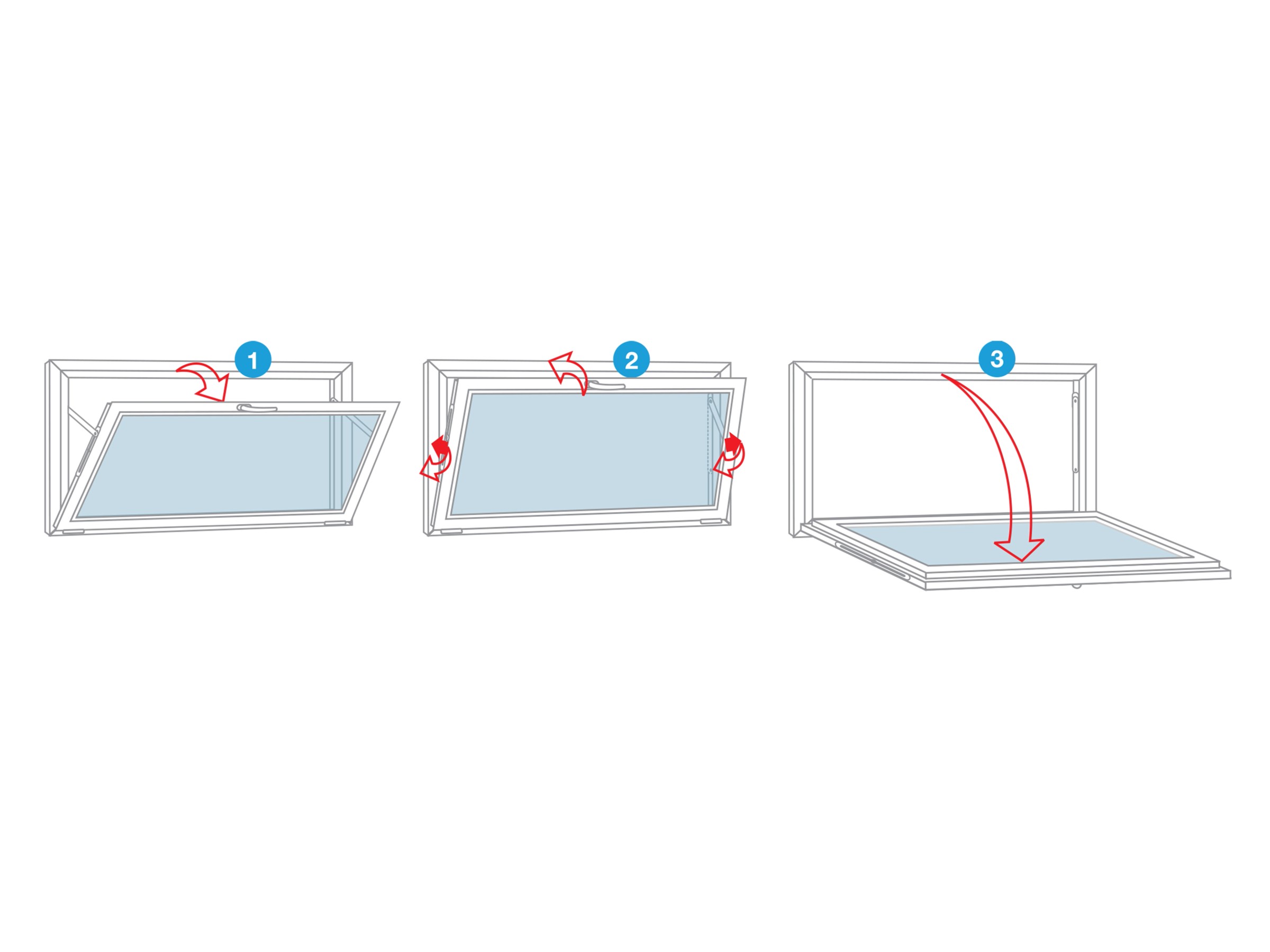 1

2

3