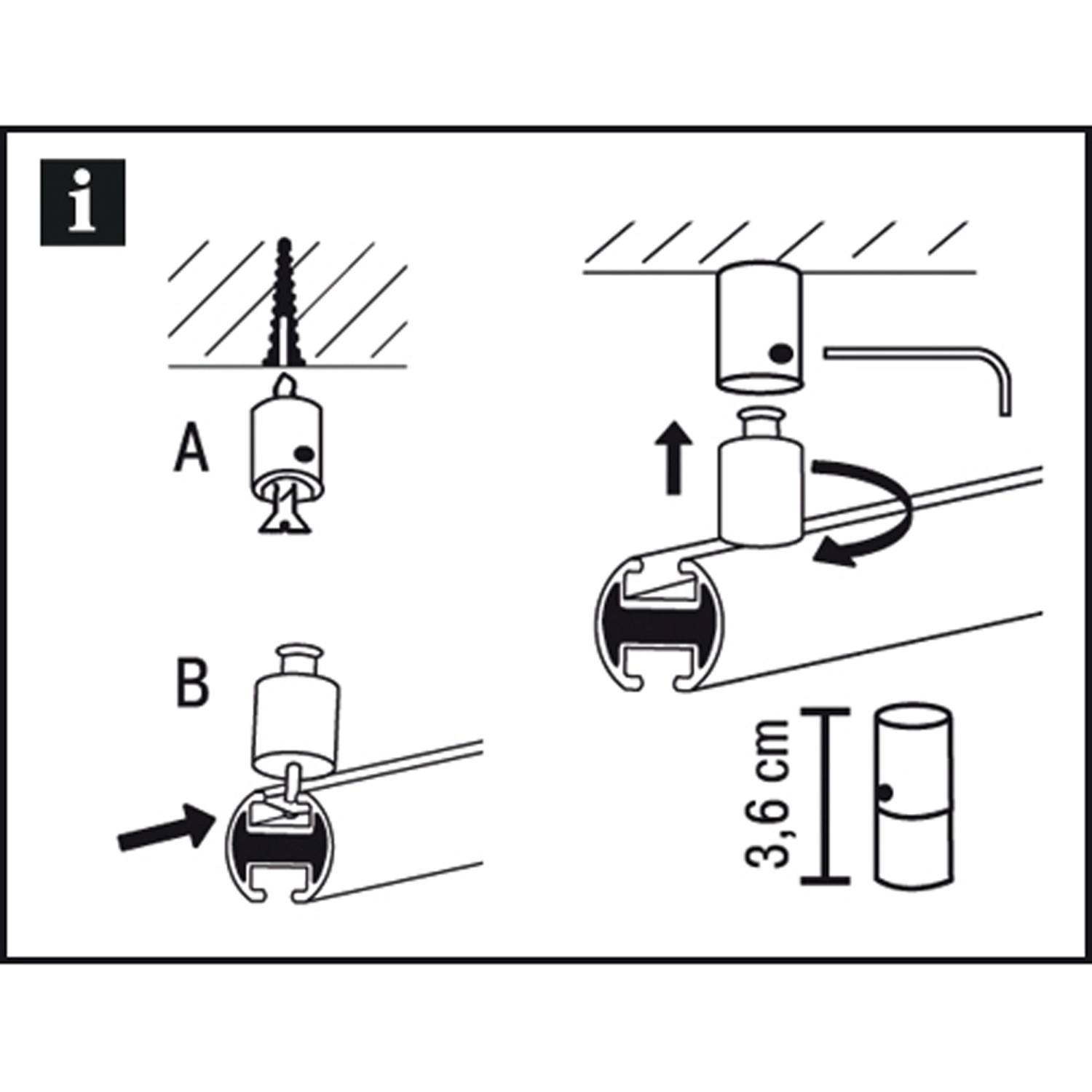 i

A

B

3,6 cm