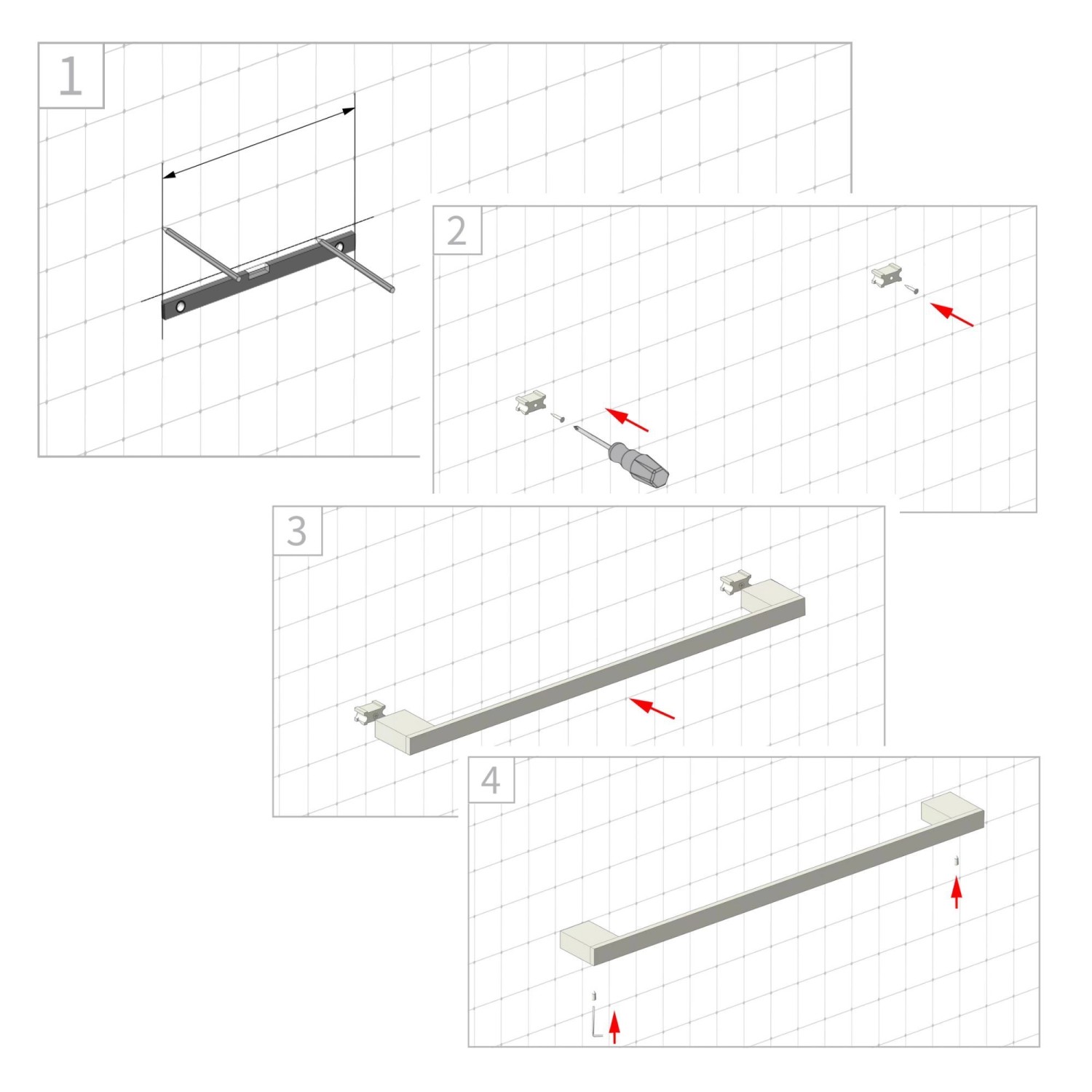 1

2

3

4