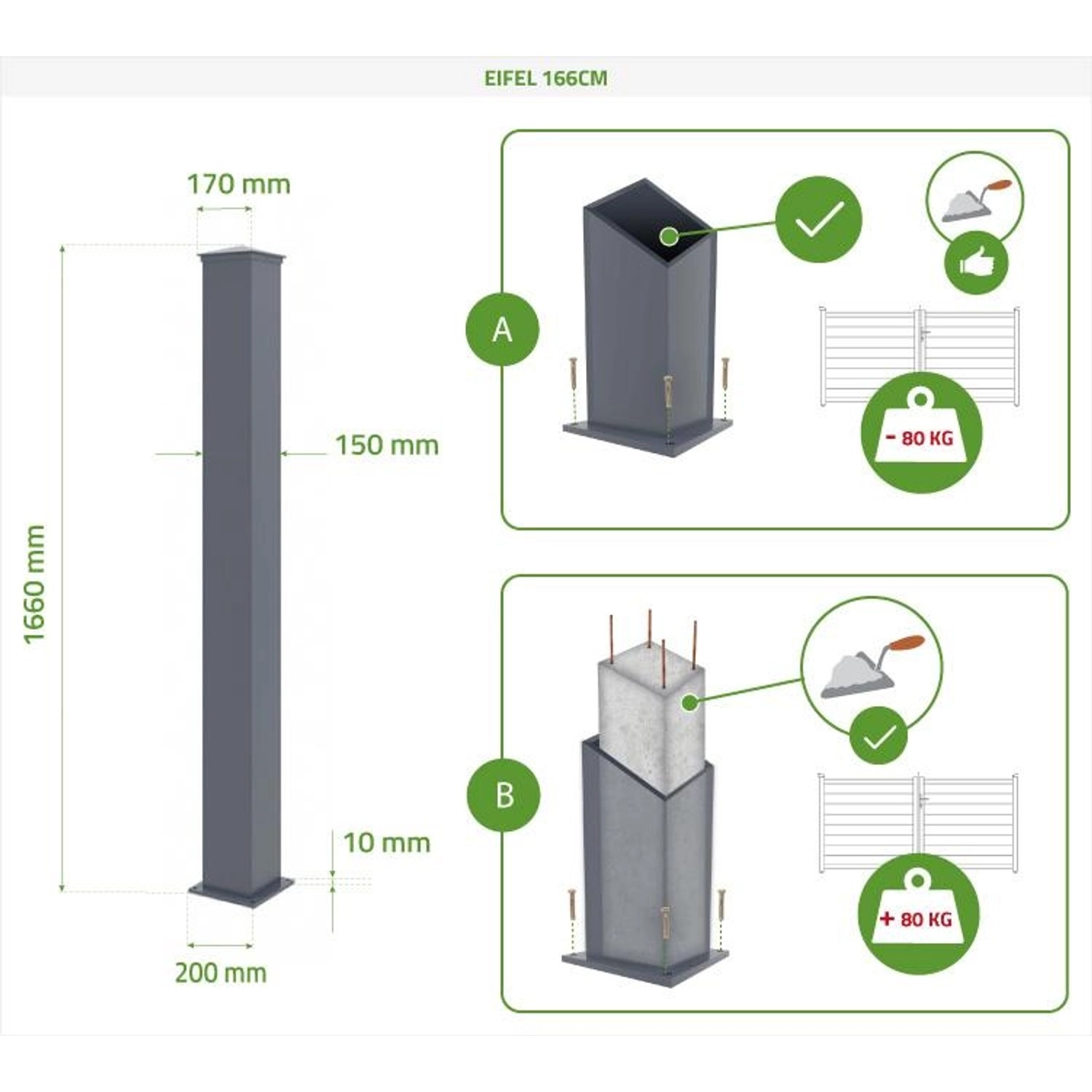 EIFEL 166CM

170 mm

150 mm

1660 mm

10 mm

200 mm

A

- 80 KG

B

+ 80 KG