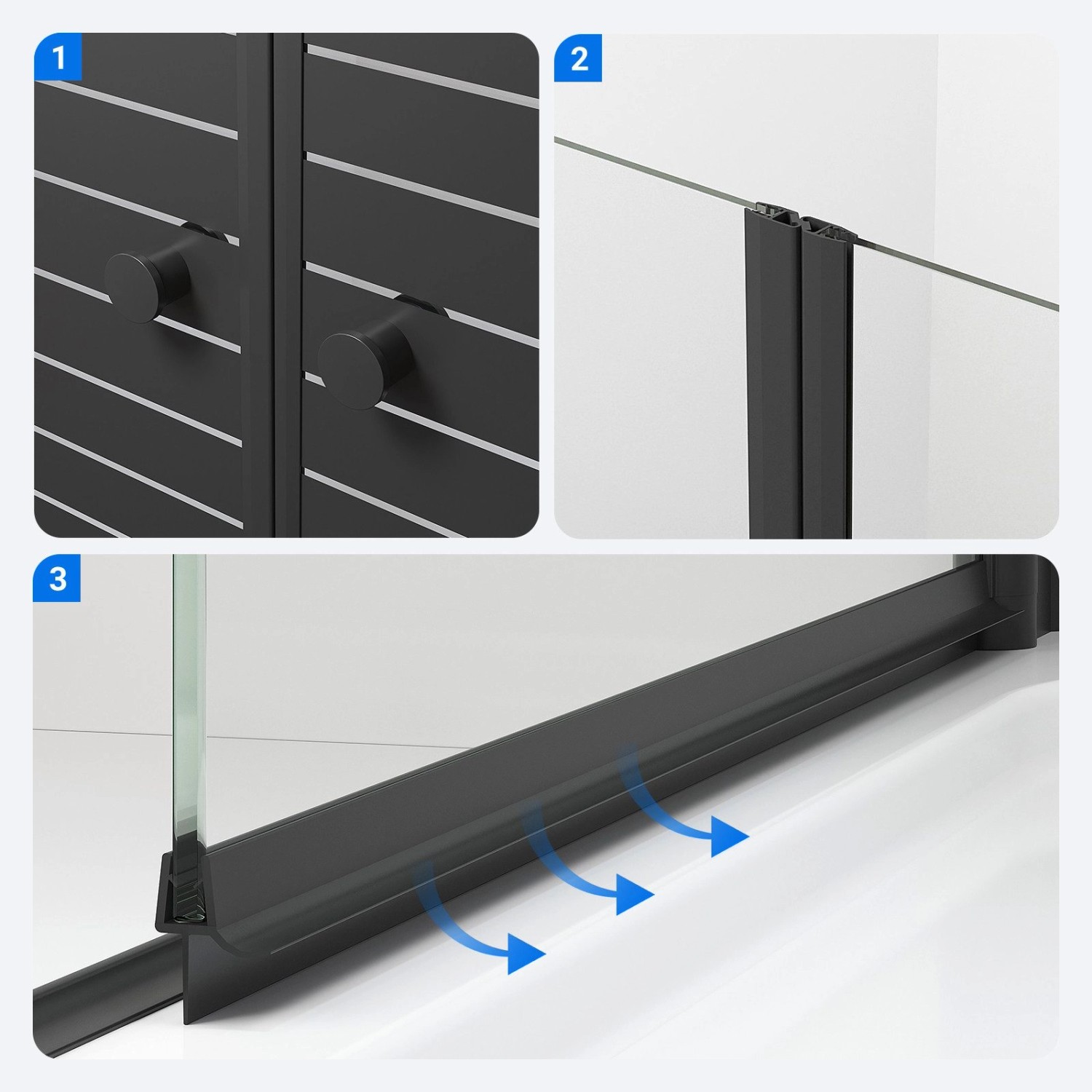 1

2

3