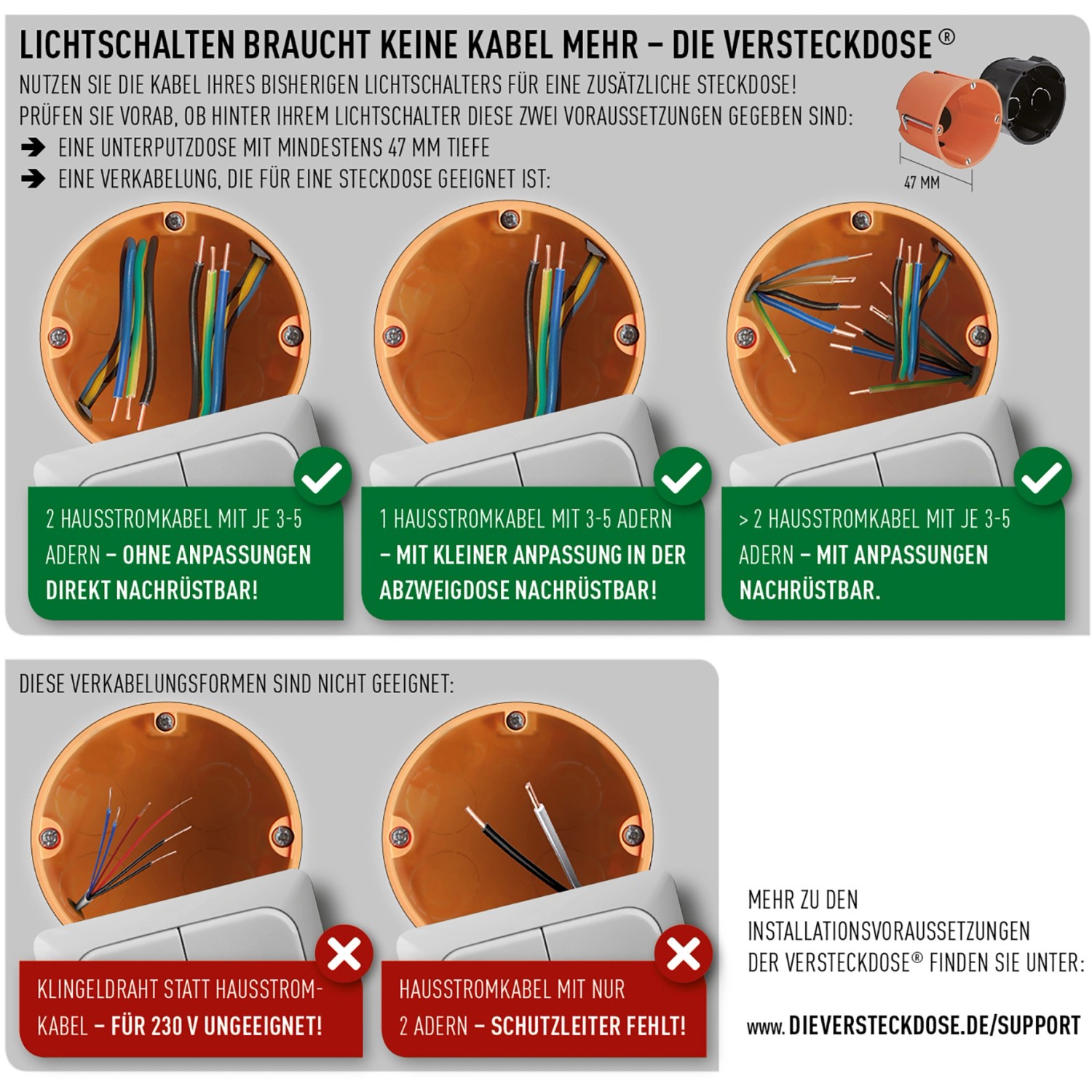 LICHTSCHALTEN BRAUCHT KEINE KABEL MEHR – DIE VERSTECKDOSE®

NUTZEN SIE DIE KABEL IHRES BISHERIGEN LICHTSCHALTERS FÜR EINE ZUSÄTZLICHE STECKDOSE!
PRÜFEN SIE VORAB, OB HINTER IHREM LICHTSCHALTER DIESE ZWEI VORAUSSETZUNGEN GEGEBEN SIND:
➔ EINE UNTERPUTZDOSE MIT MINDESTENS 47 MM TIEFE
➔ EINE VERKABELUNG, DIE FÜR EINE STECKDOSE GEEIGNET IST:

47 MM

2 HAUSSTROMKABEL MIT JE 3-5 ADERN – OHNE ANPASSUNGEN DIREKT NACHRÜSTBAR!

1 HAUSSTROMKABEL MIT 3-5 ADERN – MIT KLEINER ANPASSUNG IN DER ABZWEIGDOSE NACHRÜSTBAR!

> 2 HAUSSTROMKABEL MIT JE 3-5 ADERN – MIT ANPASSUNGEN NACHRÜSTBAR.

DIESE VERKABELUNGSFORMEN SIND NICHT GEEIGNET:

KLINGELDRAHT STATT HAUSSTROMKABEL – FÜR 230 V UNGEEIGNET!

HAUSSTROMKABEL MIT NUR 2 ADERN – SCHUTZLEITER FEHLT!

MEHR ZU DEN INSTALLATIONSVORAUSSETZUNGEN DER VERSTECKDOSE® FINDEN SIE UNTER:

www.DIEVERSTECKDOSE.DE/SUPPORT