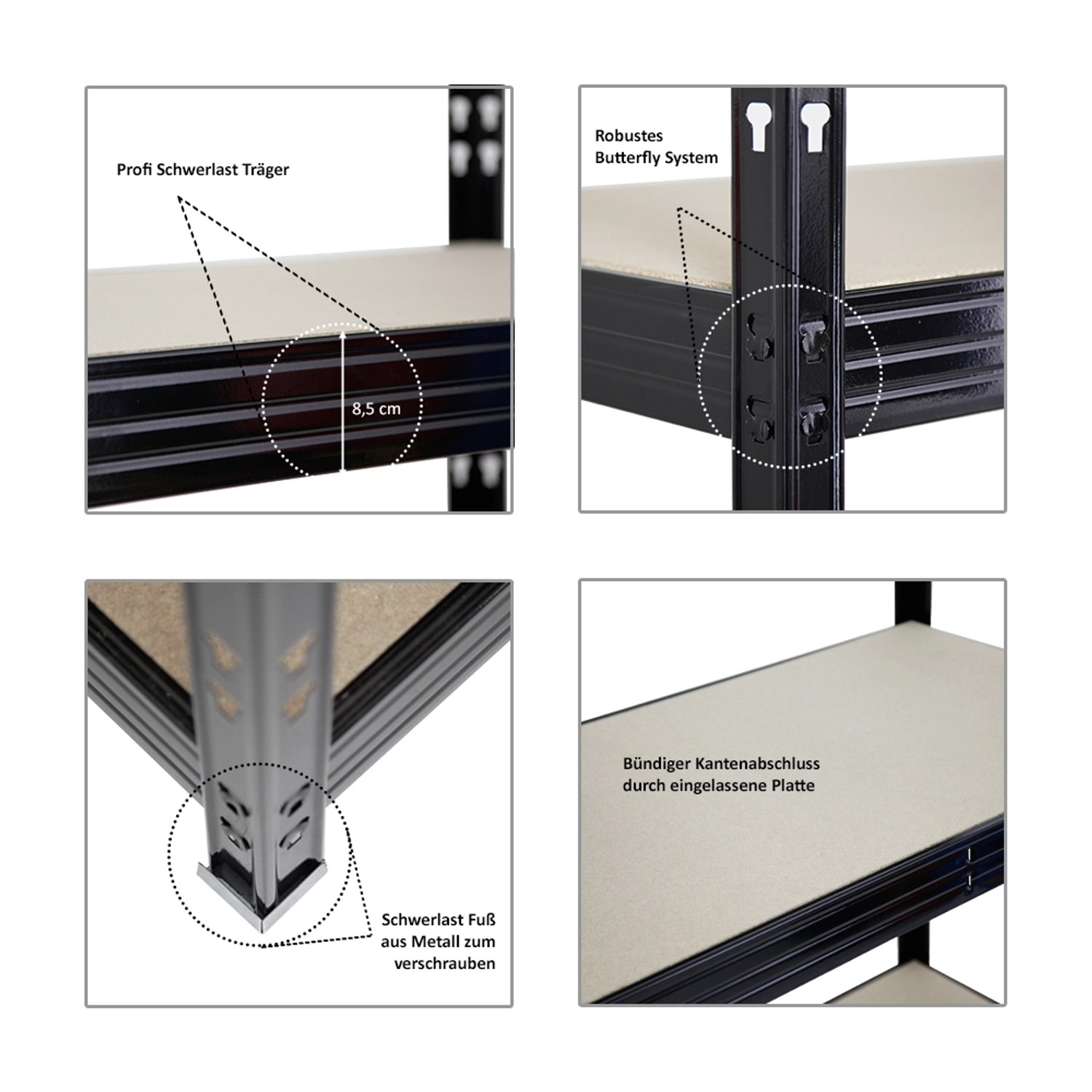 Profi Schwerlast Träger

8,5 cm

Robustes Butterfly System

Schwerlast Fuß aus Metall zum verschrauben

Bündiger Kantenabschluss durch eingelassene Platte