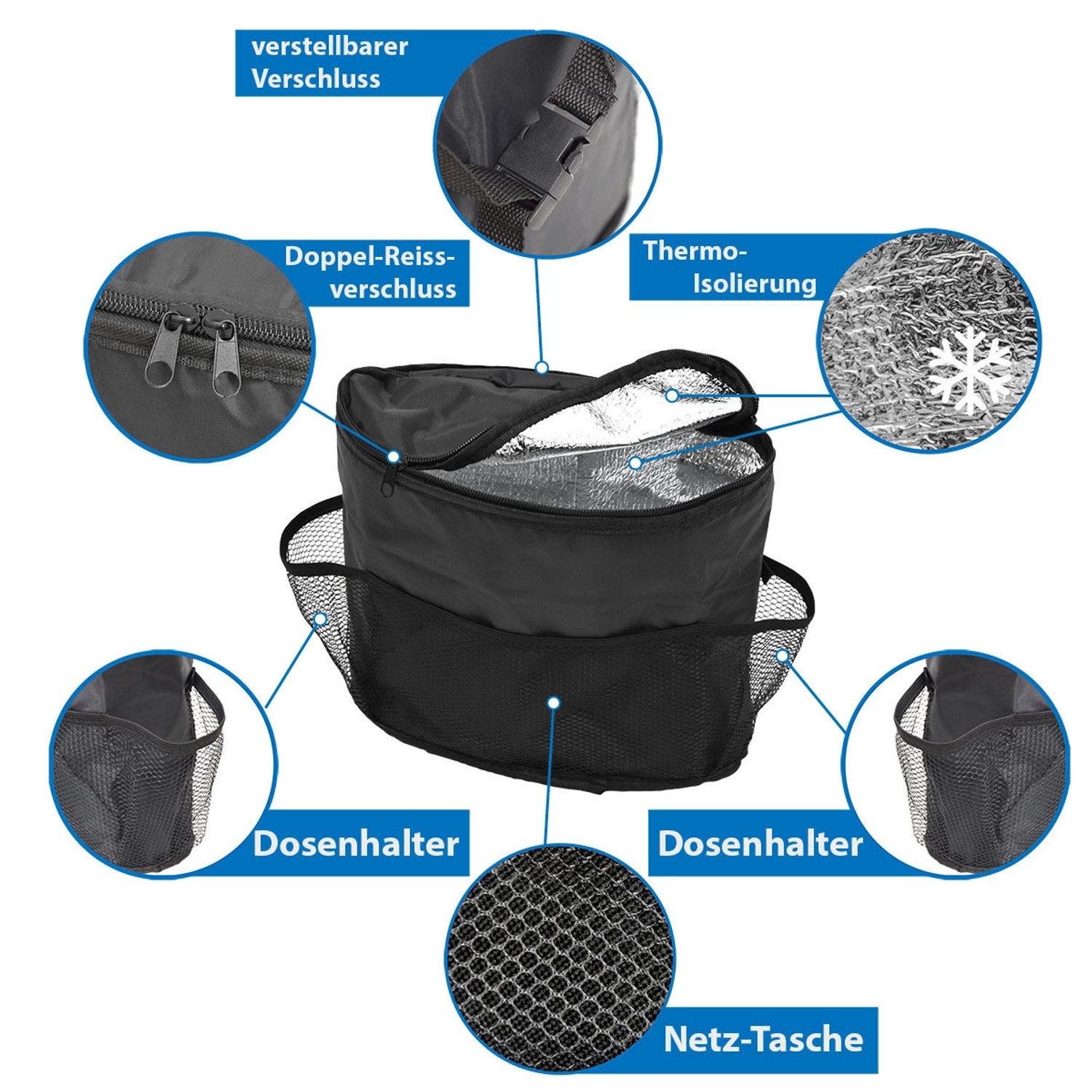 verstellbarer Verschluss

Doppel-Reissverschluss

Thermo-Isolierung

Dosenhalter

Dosenhalter

Netz-Tasche