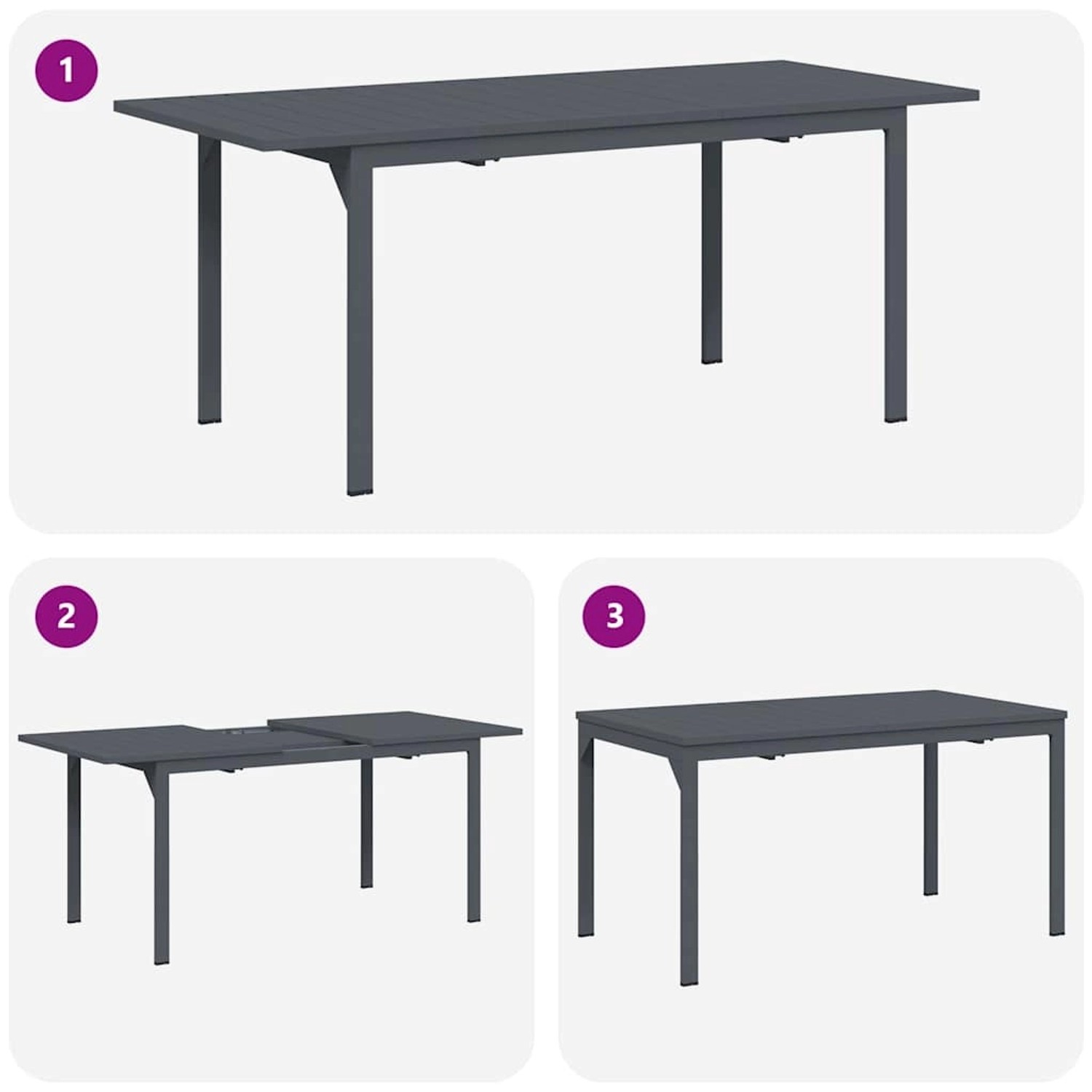 1

2

3