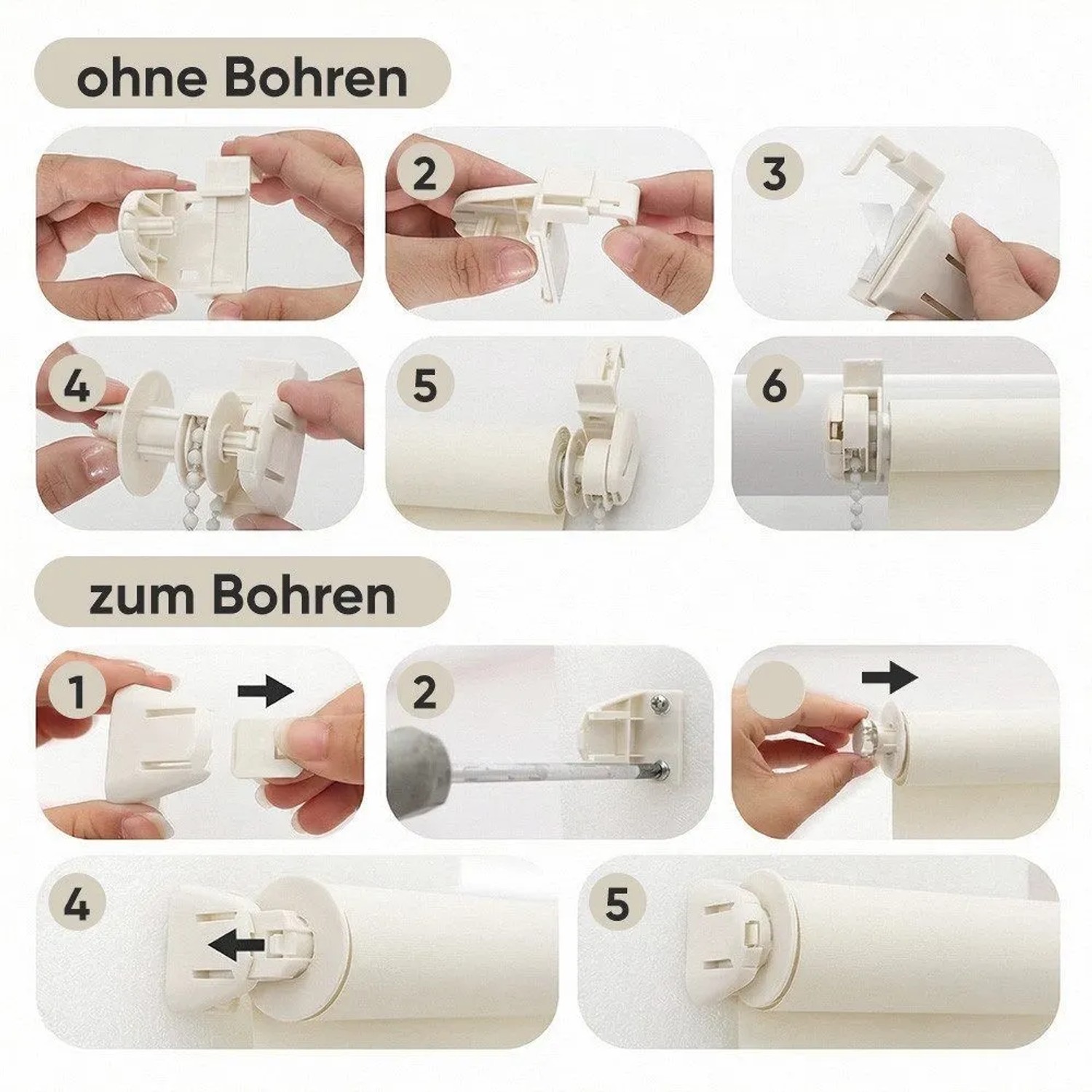 ohne Bohren

2

3

4

5

6

zum Bohren

1

2

4

5