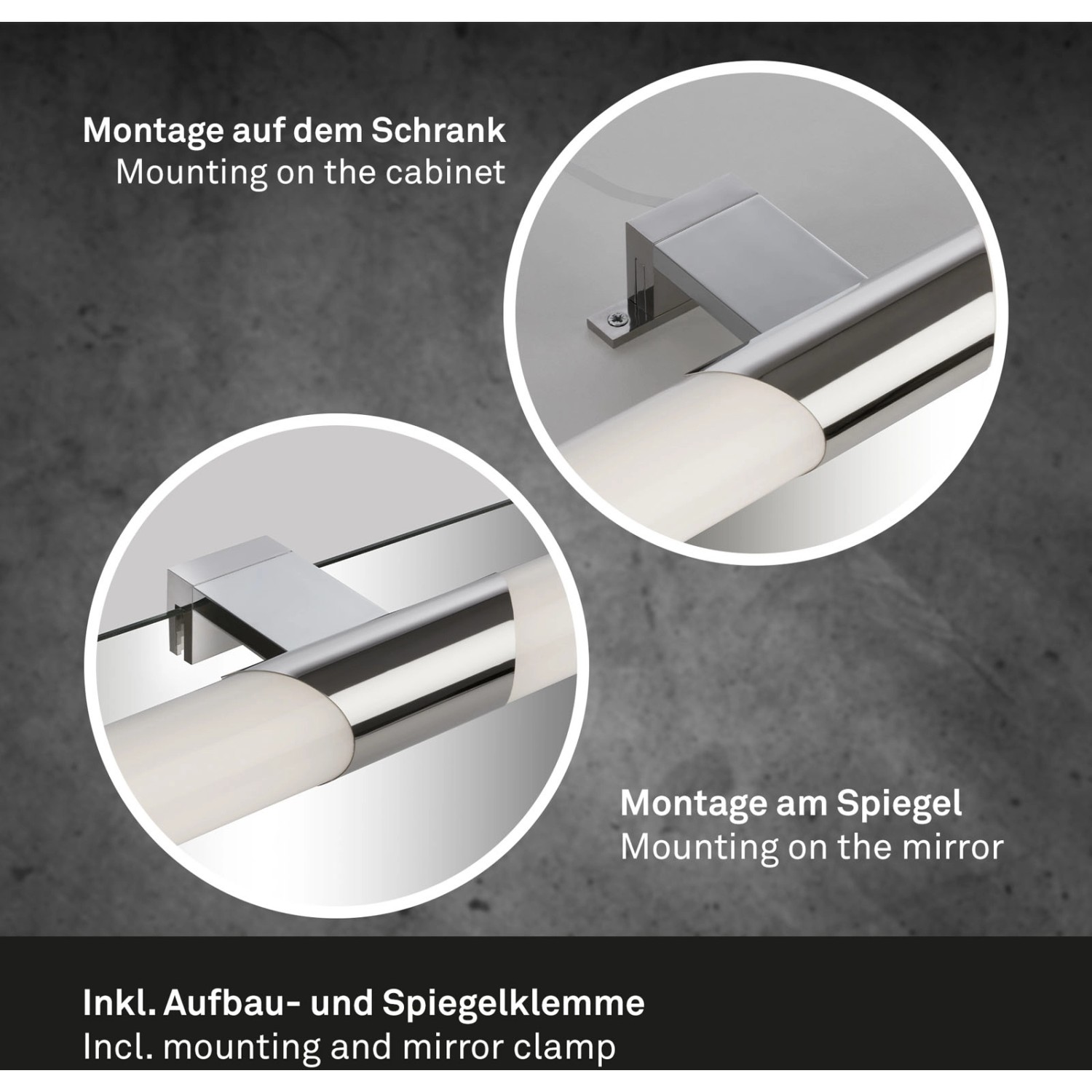 Montage auf dem Schrank
Mounting on the cabinet

Montage am Spiegel
Mounting on the mirror

Inkl. Aufbau- und Spiegelklemme
Incl. mounting and mirror clamp