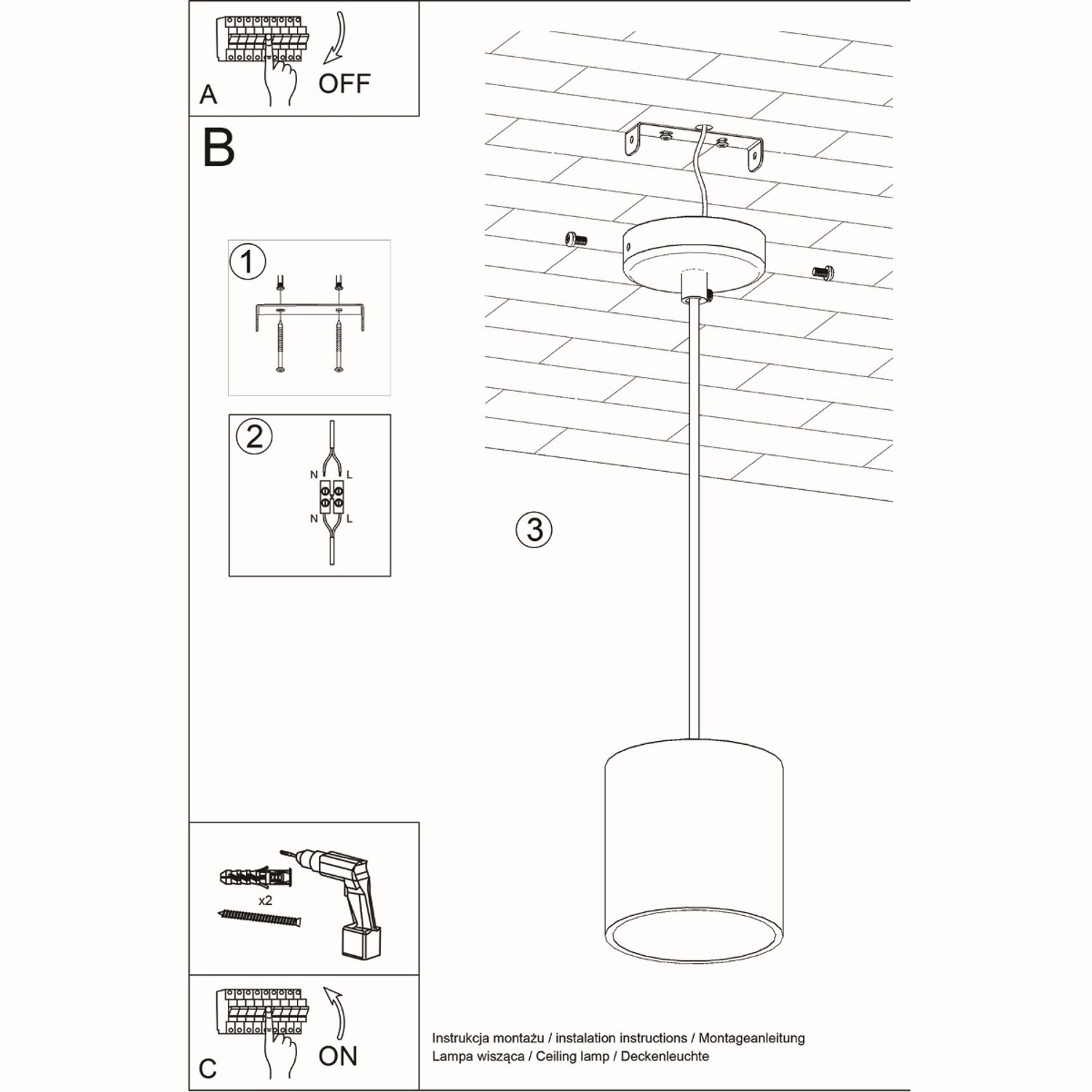 A
OFF

B

1

2
N L
N L

3

x2

C
ON

Instrukcja montażu / instalation instructions / Montageanleitung
Lampa wisząca / Ceiling lamp / Deckenleuchte