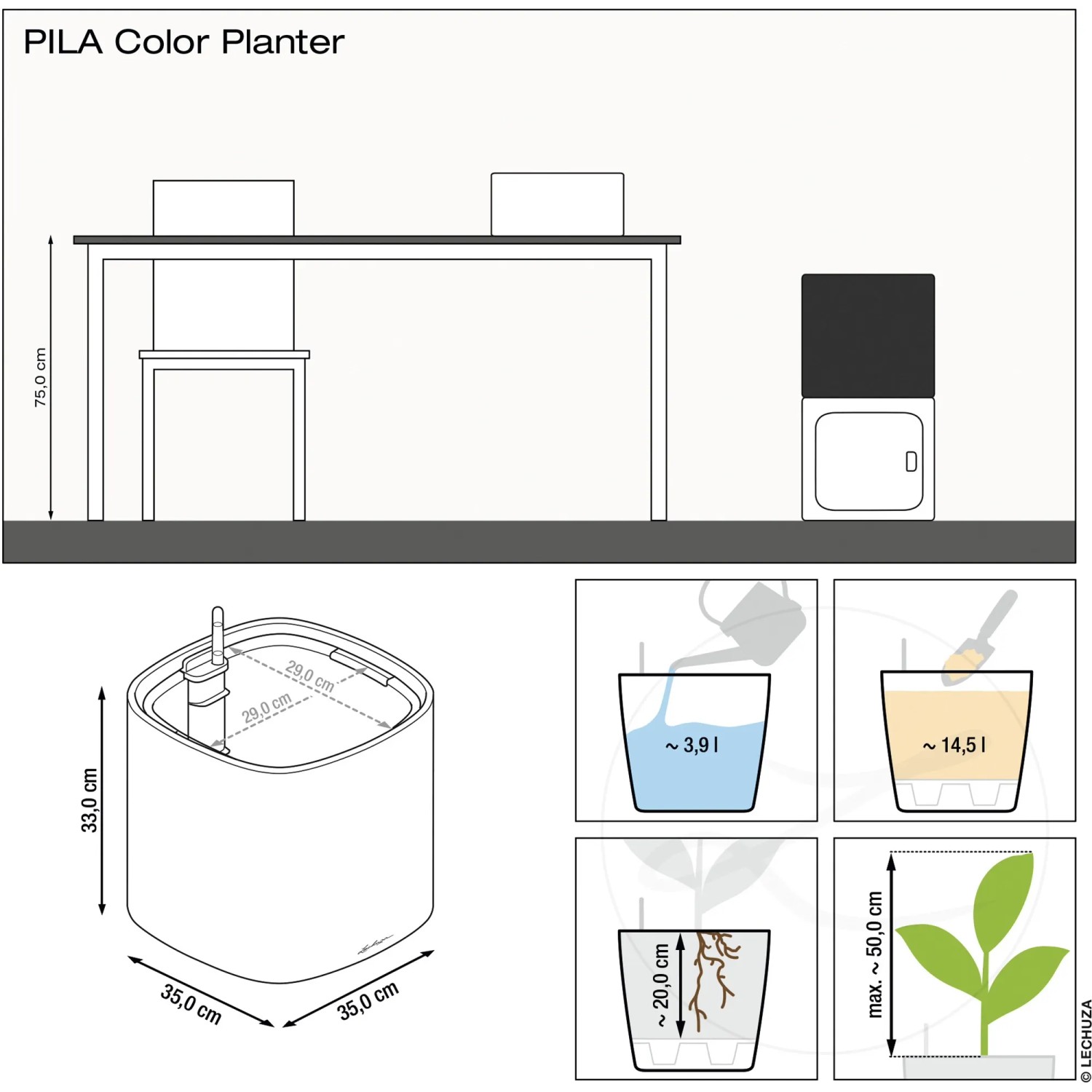 PILA Color Planter

75,0 cm

29,0 cm

29,0 cm

33,0 cm

35,0 cm

35,0 cm

~ 3,9 l

~ 14,5 l

~ 20,0 cm

max. ~ 50,0 cm

© LECHUZA