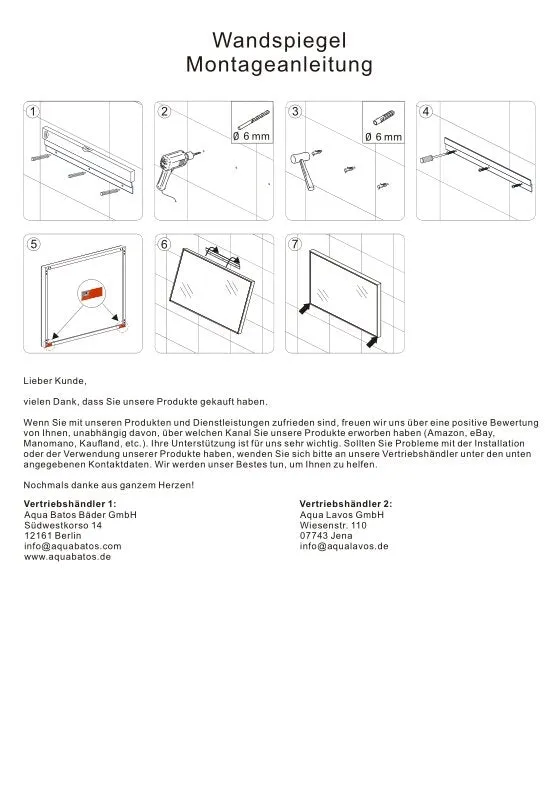 Wandspiegel
Montageanleitung

1

2

Ø 6 mm

3

Ø 6 mm

4

5

6

7

Lieber Kunde,

vielen Dank, dass Sie unsere Produkte gekauft haben.

Wenn Sie mit unseren Produkten und Dienstleistungen zufrieden sind, freuen wir uns über eine positive Bewertung von Ihnen, unabhängig davon, über welchen Kanal Sie unsere Produkte erworben haben (Amazon, eBay, Manomano, Kaufland, etc.). Ihre Unterstützung ist für uns sehr wichtig. Sollten Sie Probleme mit der Installation oder der Verwendung unserer Produkte haben, wenden Sie sich bitte an unsere Vertriebshändler unter den unten angegebenen Kontaktdaten. Wir werden unser Bestes tun, um Ihnen zu helfen.

Nochmals danke aus ganzem Herzen!

Vertriebshändler 1:
Aqua Batos Bäder GmbH
Südwestkorso 14
12161 Berlin
info@aquabatos.com
www.aquabatos.de

Vertriebshändler 2:
Aqua Lavos GmbH
Wiesenstr. 110
07743 Jena
info@aqualavos.de