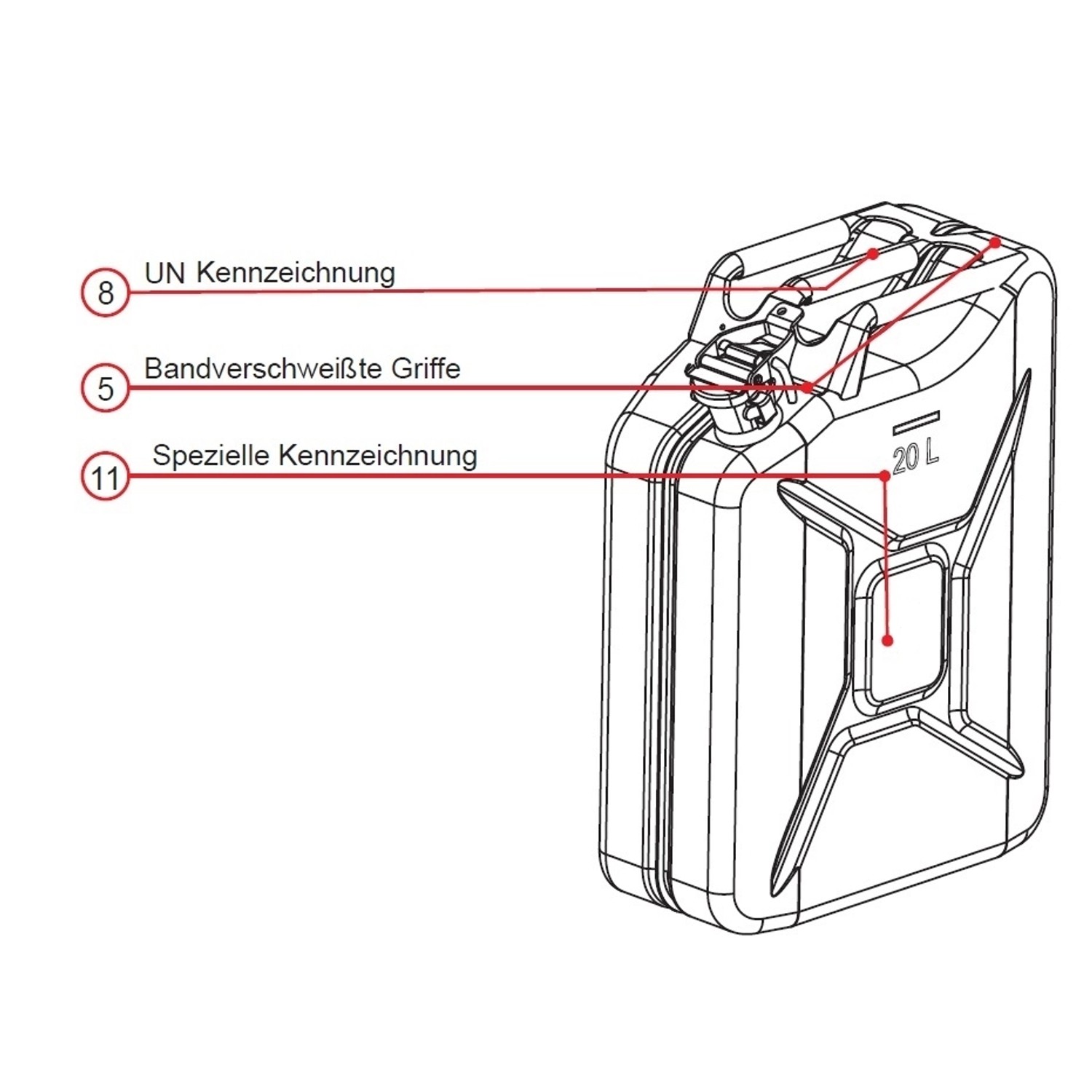 8 UN Kennzeichnung

5 Bandverschweißte Griffe

11 Spezielle Kennzeichnung

20 L