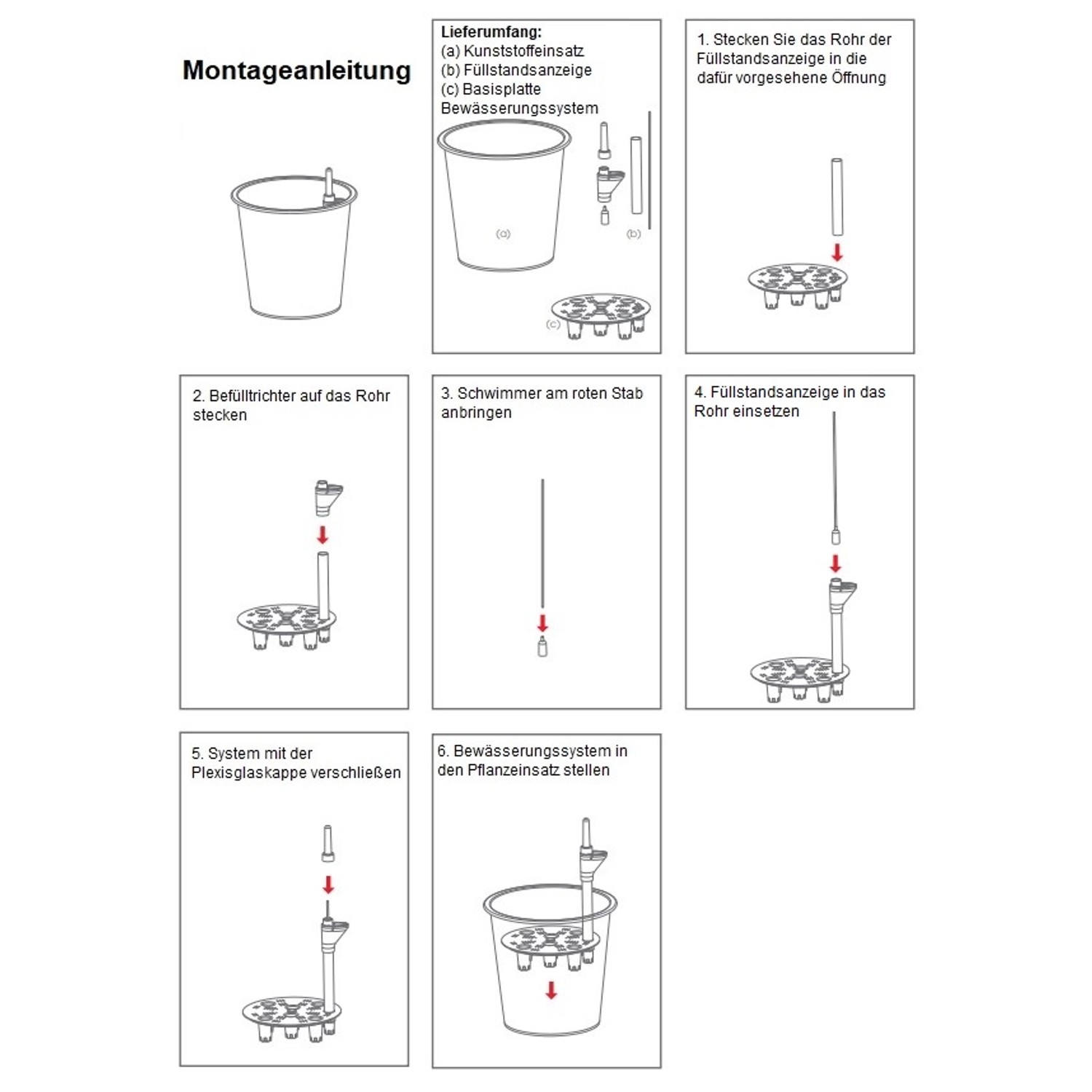 Montageanleitung

Lieferumfang:
(a) Kunststoffeinsatz
(b) Füllstandsanzeige
(c) Basisplatte
Bewässerungssystem

(a)

(b)

(c)

1. Stecken Sie das Rohr der Füllstandsanzeige in die dafür vorgesehene Öffnung

2. Befülltrichter auf das Rohr stecken

3. Schwimmer am roten Stab anbringen

4. Füllstandsanzeige in das Rohr einsetzen

5. System mit der Plexisglaskappe verschließen

6. Bewässerungssystem in den Pflanzeinsatz stellen