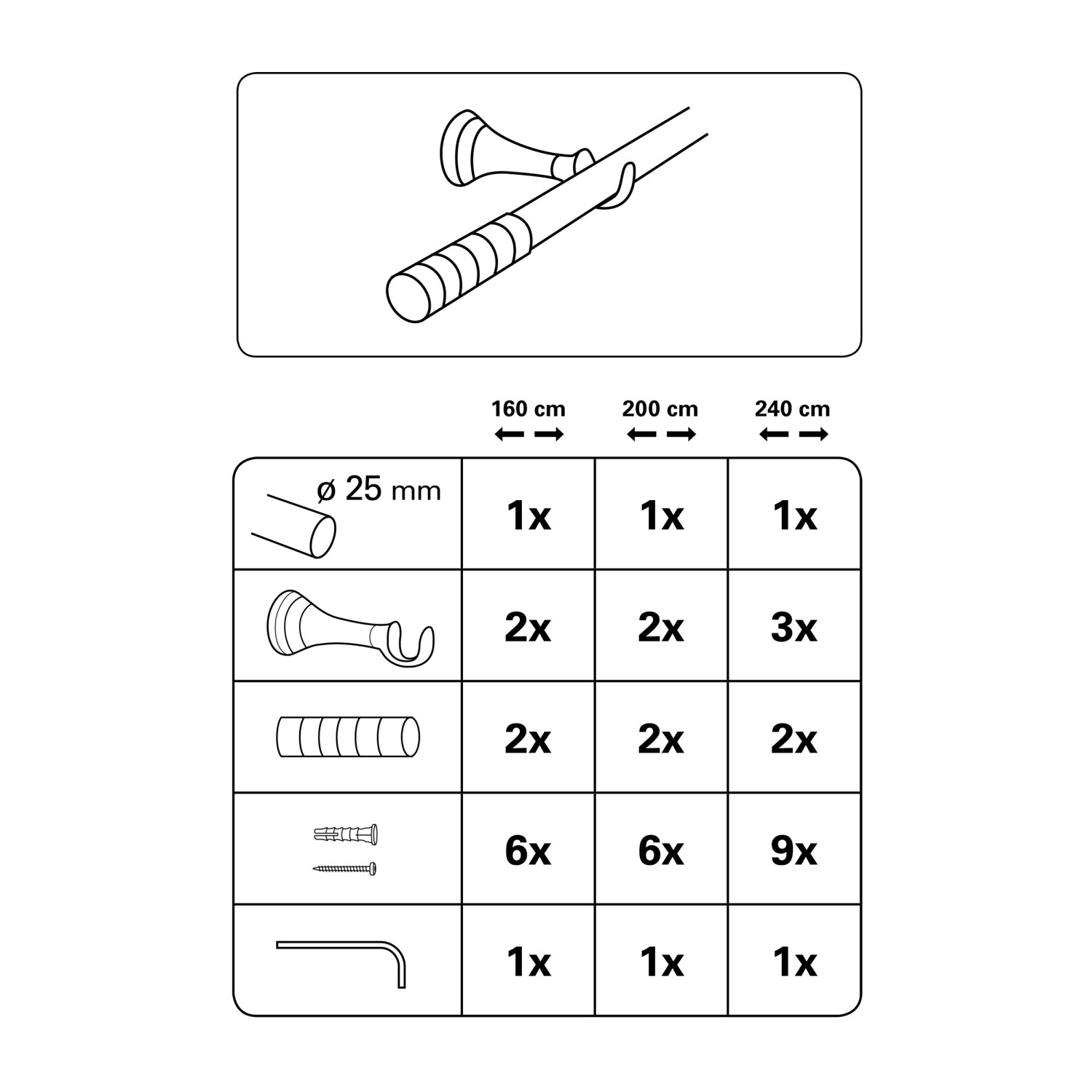 |  | 160 cm | 200 cm | 240 cm |
|---|---|---|---|
| ø 25 mm | 1x | 1x | 1x |
|  | 2x | 2x | 3x |
|  | 2x | 2x | 2x |
|  | 6x | 6x | 9x |
|  | 1x | 1x | 1x |