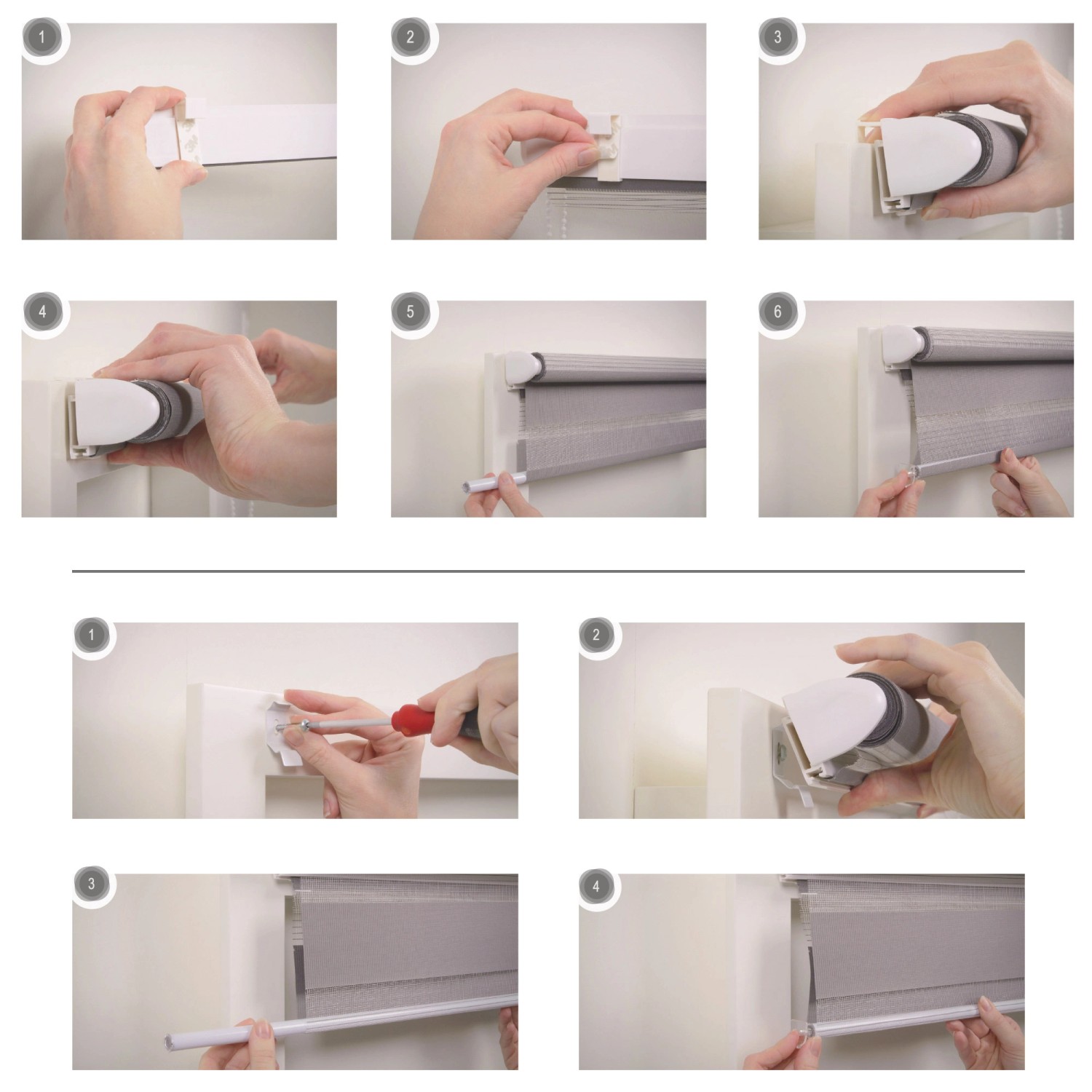 1

2

3

4

5

6

1

2

3

4