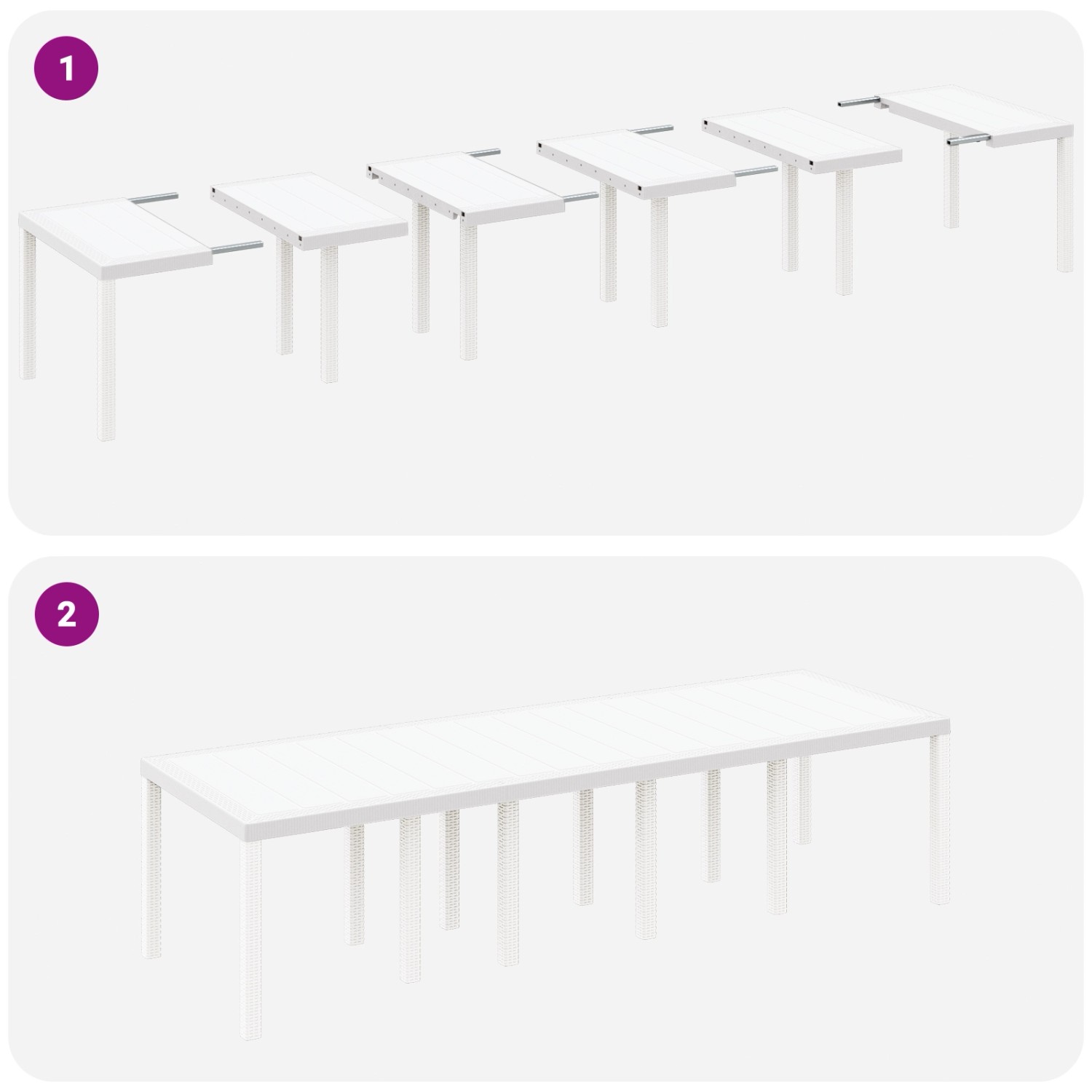 1

2