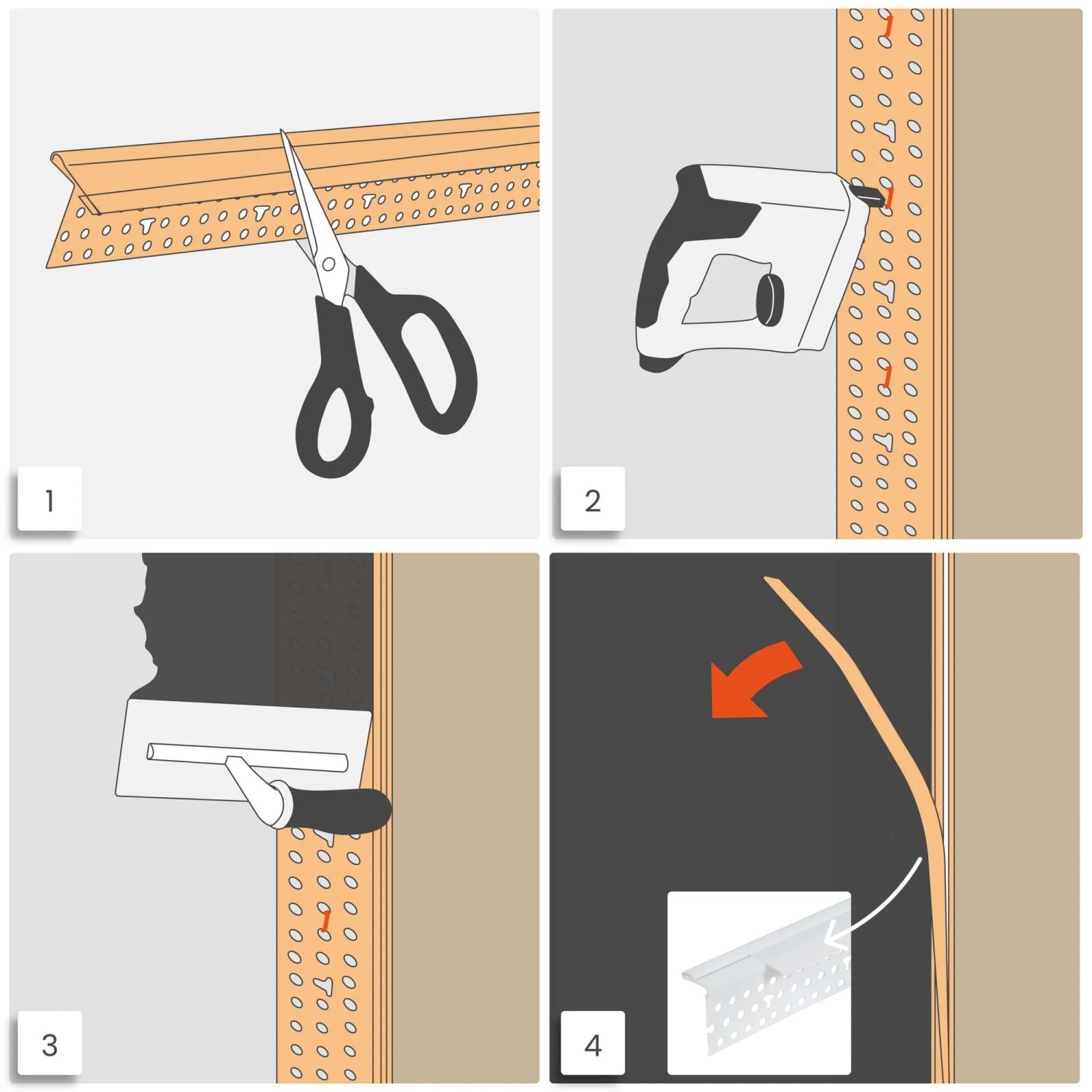 1

2

3

4