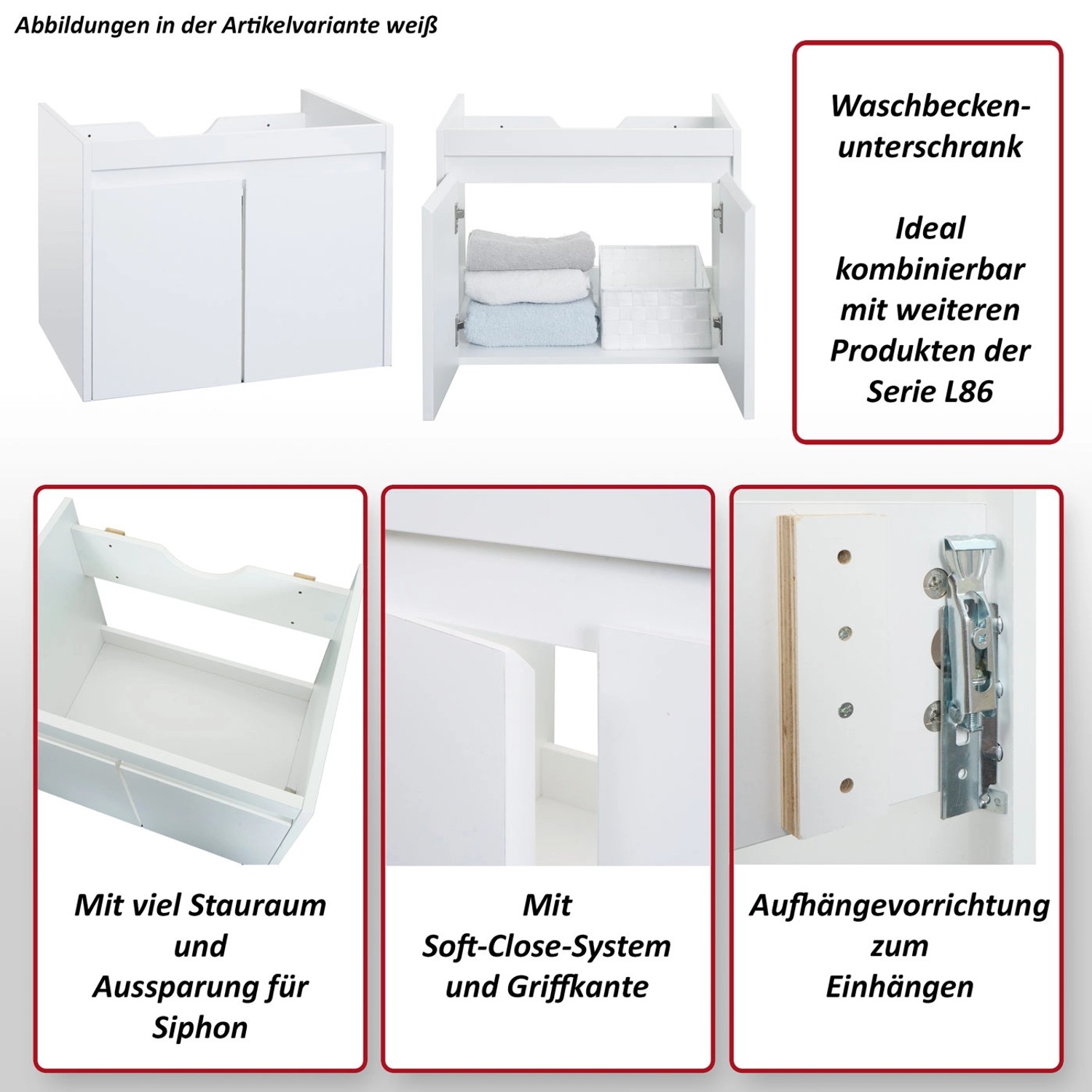 Abbildungen in der Artikelvariante weiß

Waschbeckenunterschrank

Ideal kombinierbar mit weiteren Produkten der Serie L86

Mit viel Stauraum und Aussparung für Siphon

Mit Soft-Close-System und Griffkante

Aufhängevorrichtung zum Einhängen