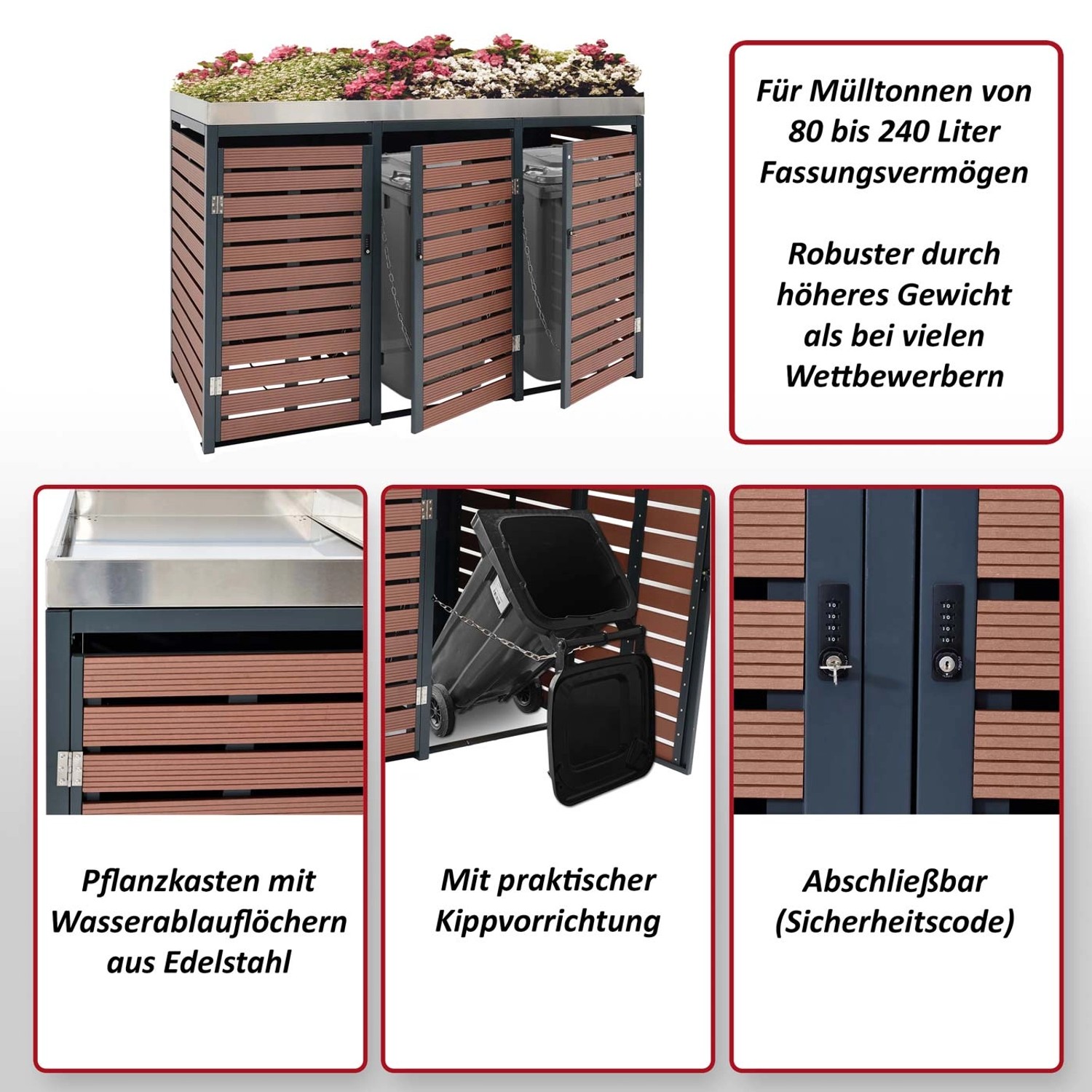 Für Mülltonnen von 80 bis 240 Liter Fassungsvermögen

Robuster durch höheres Gewicht als bei vielen Wettbewerbern

Pflanzkasten mit Wasserablauflöchern aus Edelstahl

Mit praktischer Kippvorrichtung

Abschließbar (Sicherheitscode)