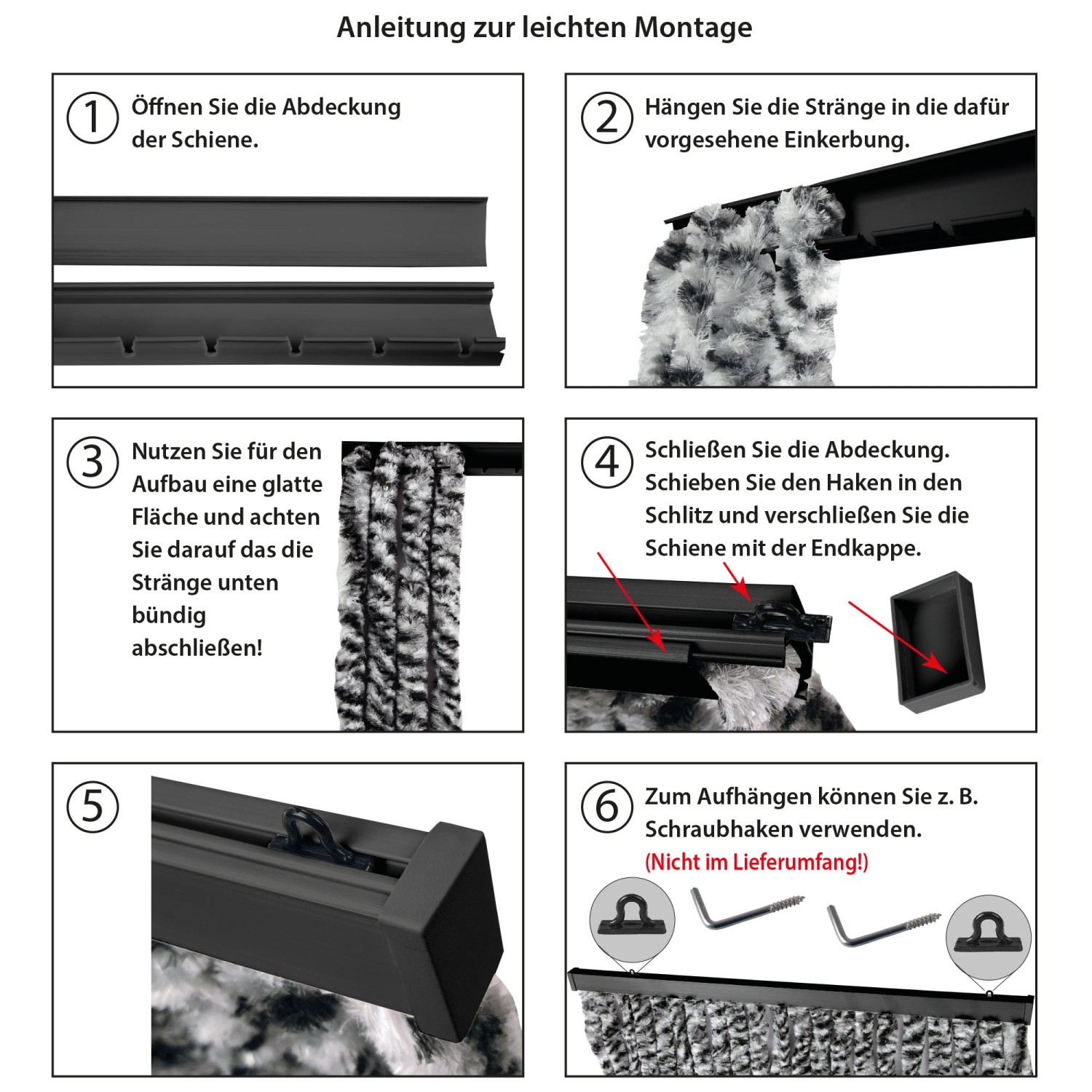 Anleitung zur leichten Montage

1 Öffnen Sie die Abdeckung der Schiene.

2 Hängen Sie die Stränge in die dafür vorgesehene Einkerbung.

3 Nutzen Sie für den Aufbau eine glatte Fläche und achten Sie darauf das die Stränge unten bündig abschließen!

4 Schließen Sie die Abdeckung. Schieben Sie den Haken in den Schlitz und verschließen Sie die Schiene mit der Endkappe.

5

6 Zum Aufhängen können Sie z. B. Schraubhaken verwenden. (Nicht im Lieferumfang!)