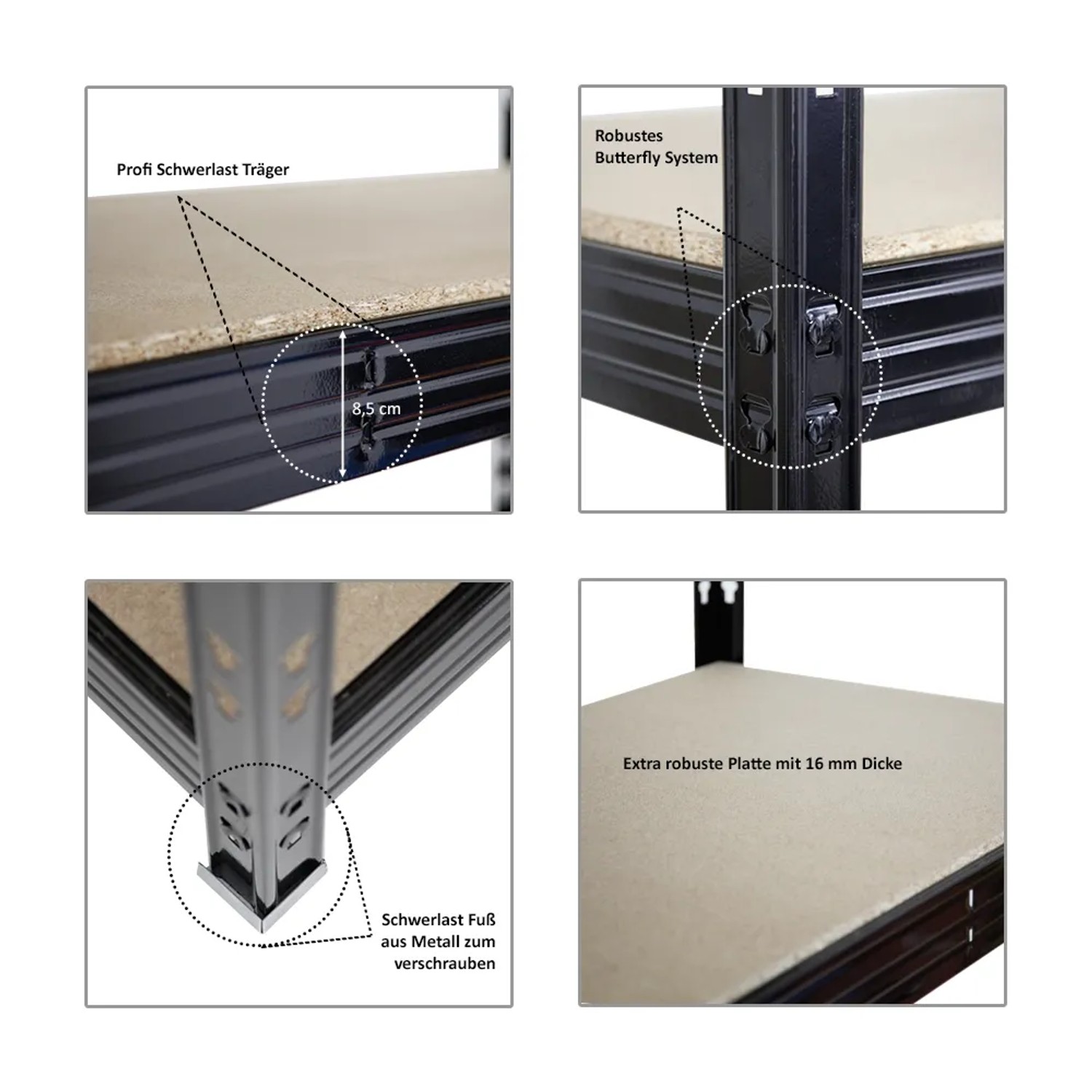 Profi Schwerlast Träger

8,5 cm

Robustes
Butterfly System

Schwerlast Fuß
aus Metall zum
verschrauben

Extra robuste Platte mit 16 mm Dicke