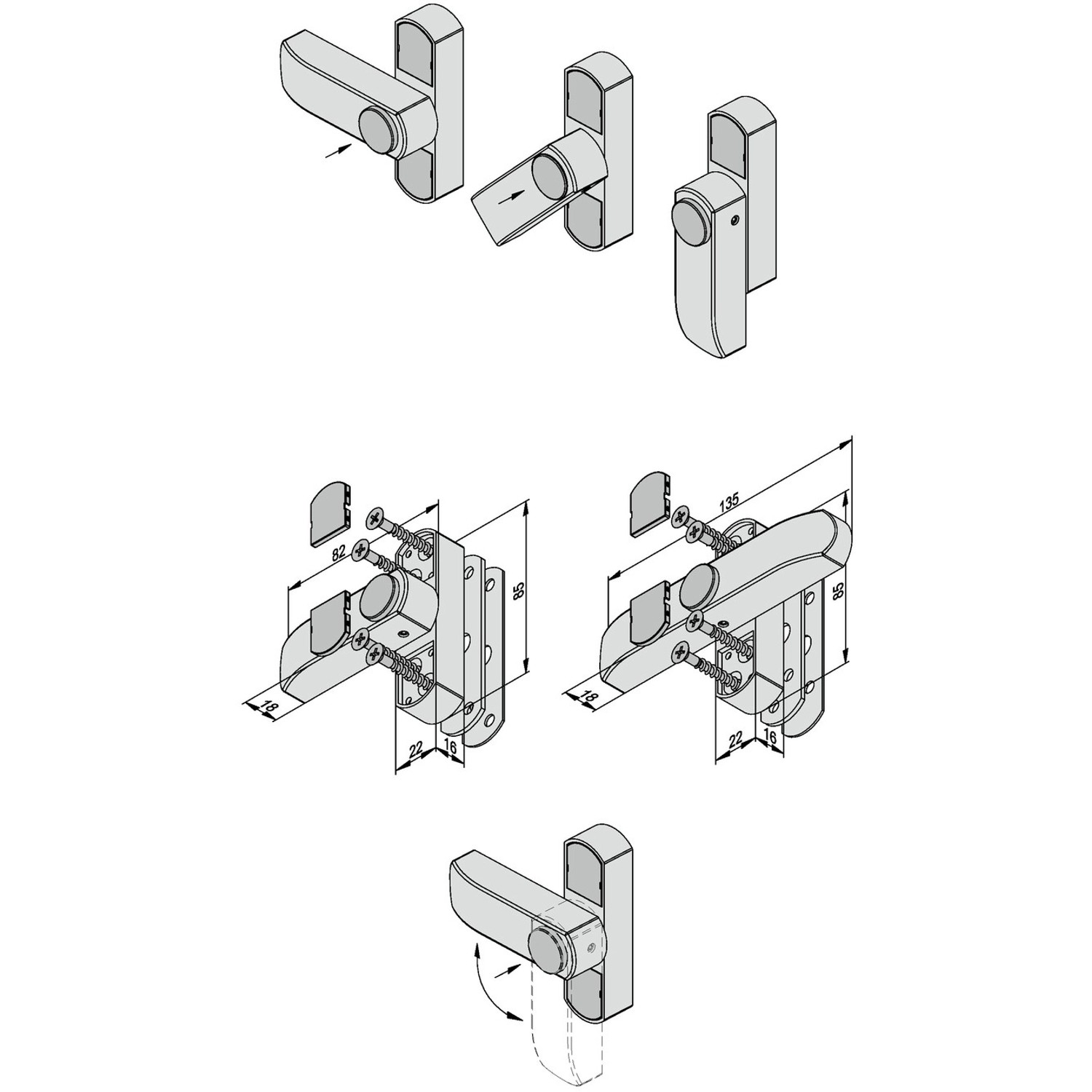 82
85
18
22
16
135
85
18
22
16