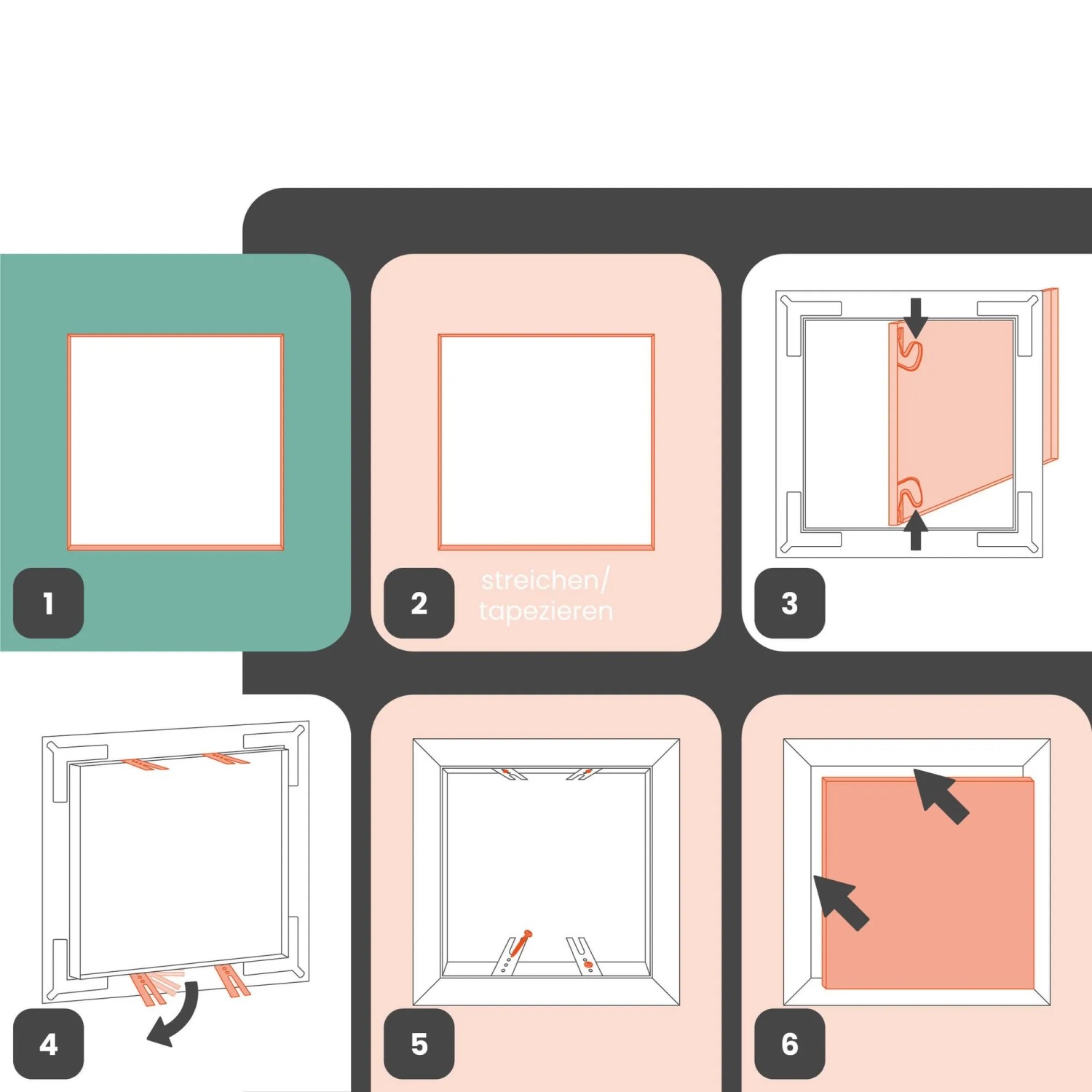 1

2
streichen/
tapezieren

3

4

5

6