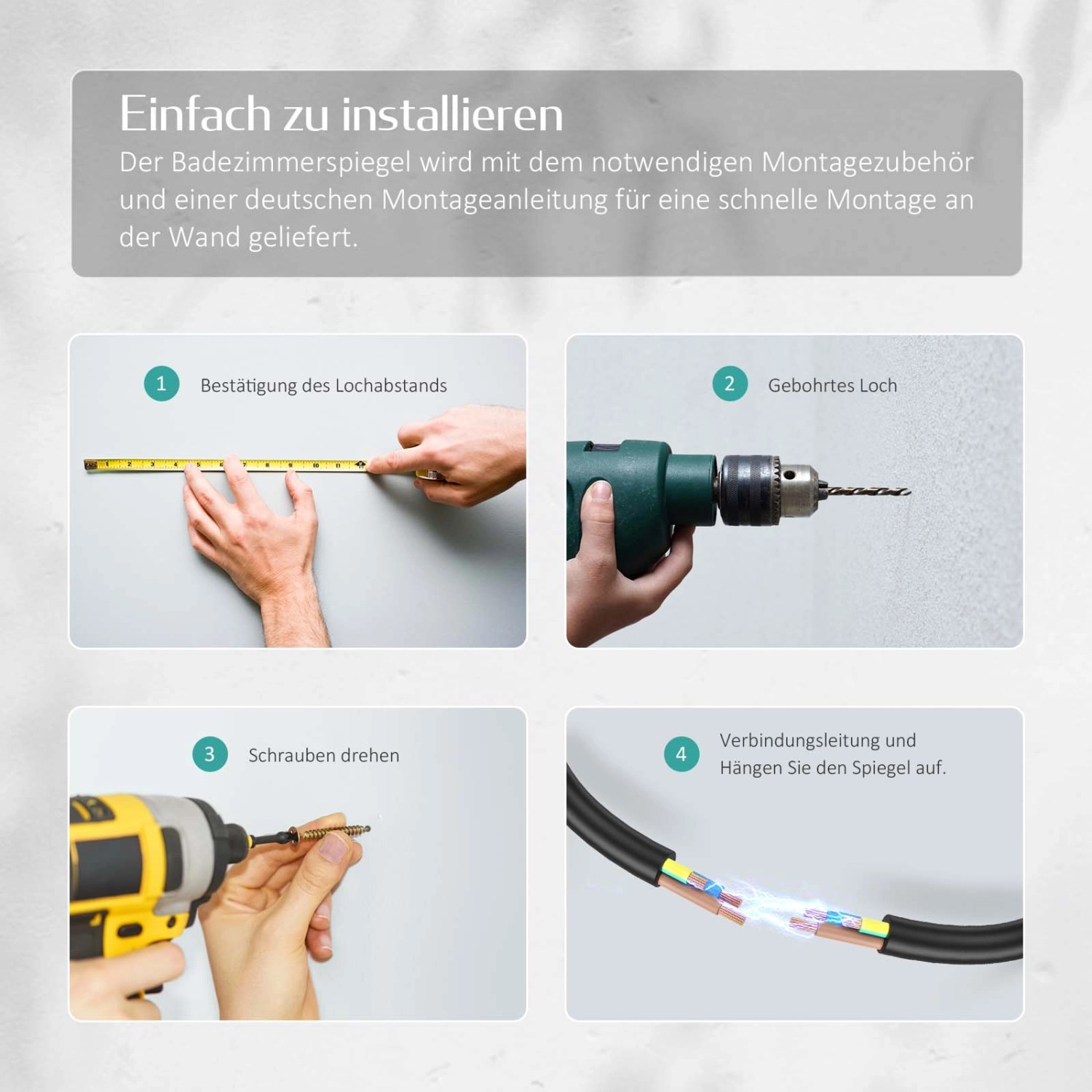 Einfach zu installieren

Der Badezimmerspiegel wird mit dem notwendigen Montagezubehör und einer deutschen Montageanleitung für eine schnelle Montage an der Wand geliefert.

1 Bestätigung des Lochabstands

2 Gebohrtes Loch

3 Schrauben drehen

4 Verbindungsleitung und Hängen Sie den Spiegel auf.