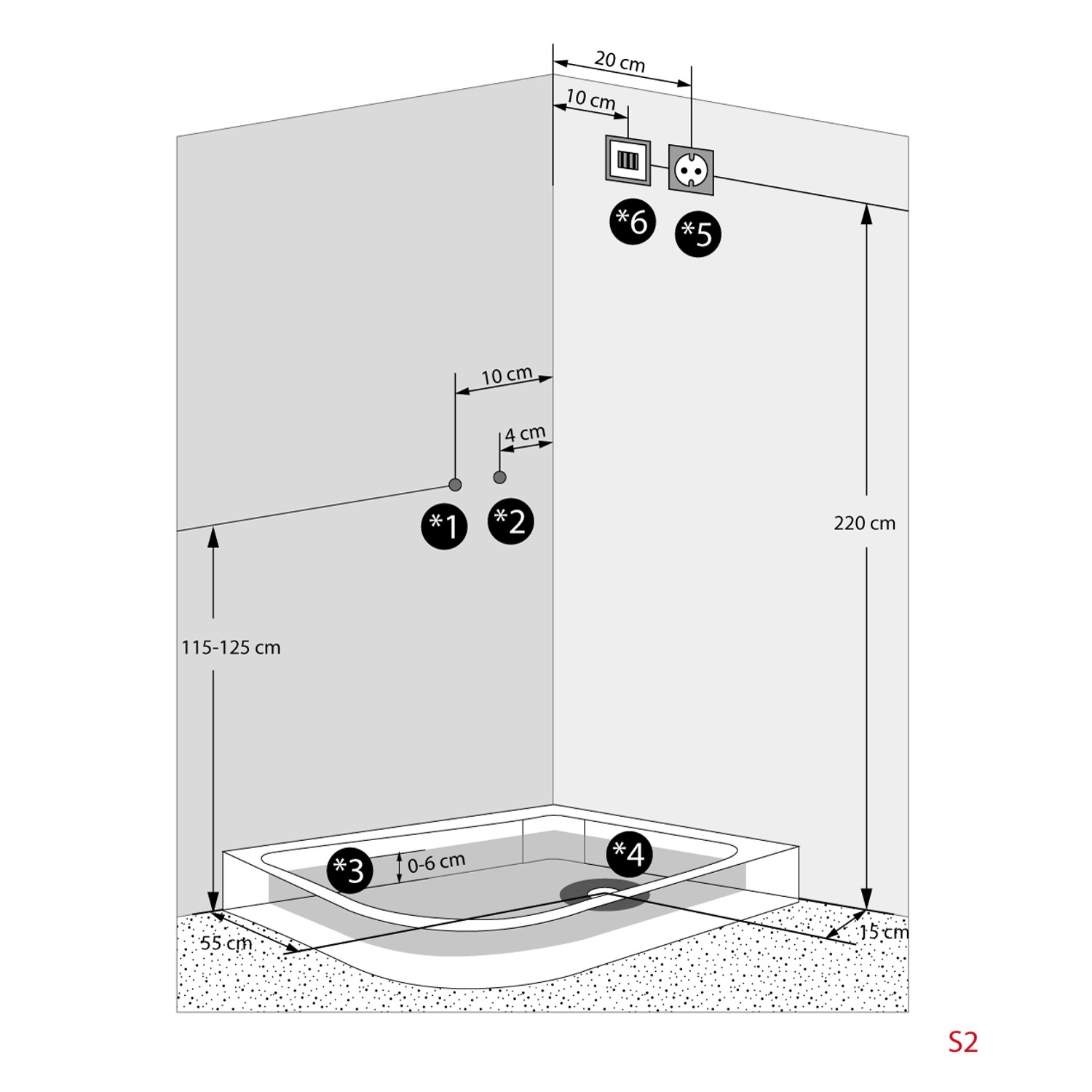 20 cm
10 cm
*6
*5
10 cm
4 cm
*1
*2
220 cm
115-125 cm
*3
0-6 cm
*4
55 cm
15 cm
S2