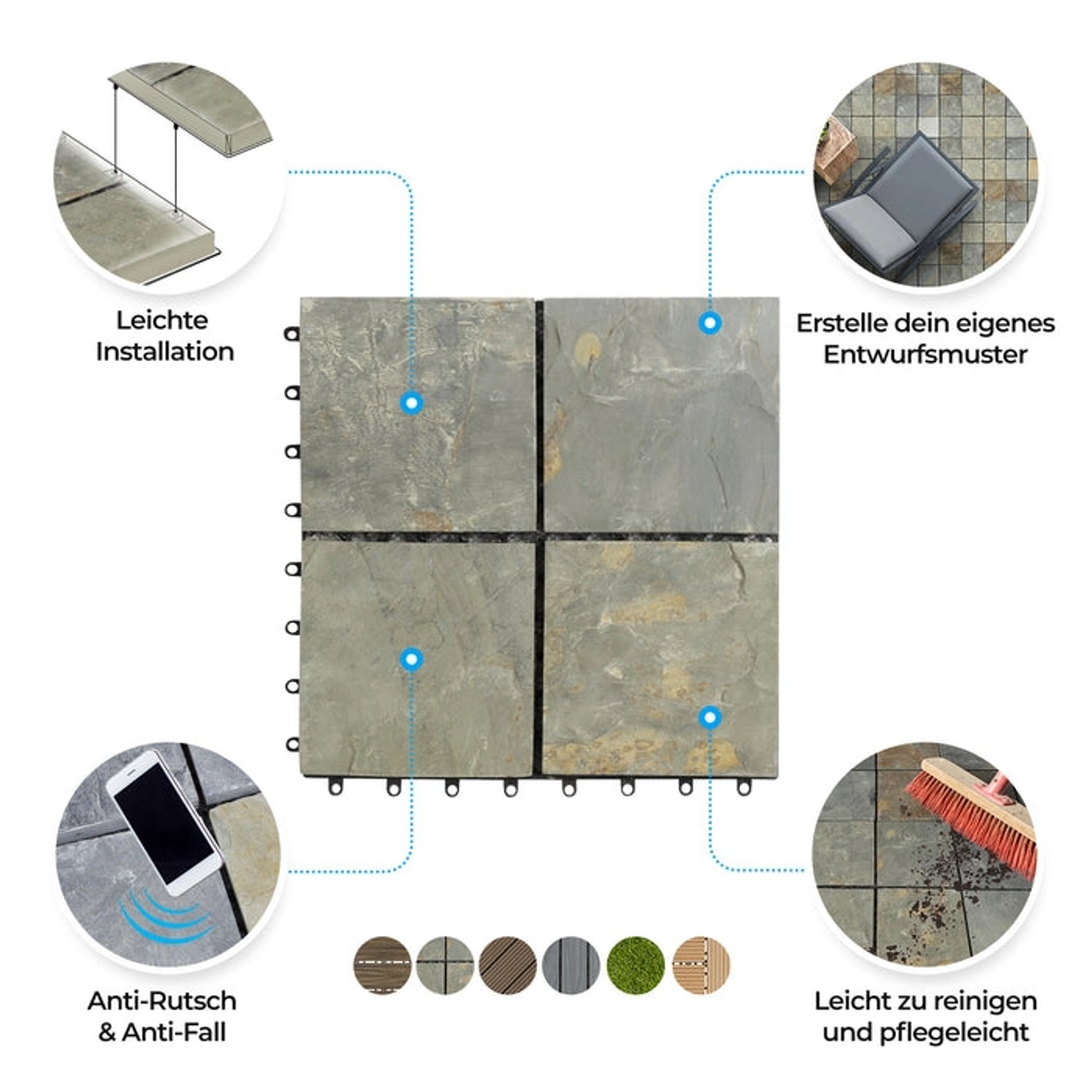 Leichte Installation

Erstelle dein eigenes Entwurfsmuster

Anti-Rutsch & Anti-Fall

Leicht zu reinigen und pflegeleicht