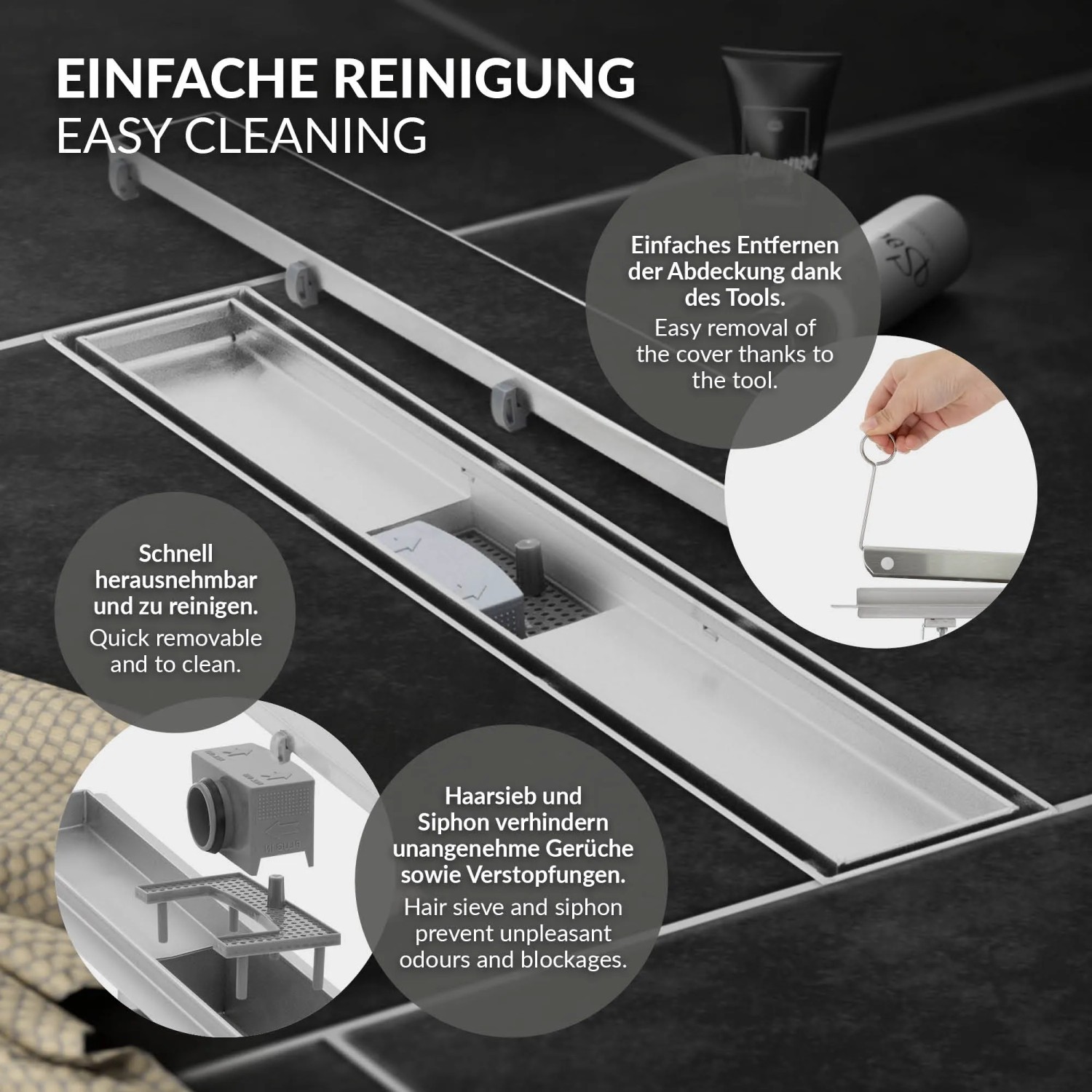 EINFACHE REINIGUNG
EASY CLEANING

Einfaches Entfernen der Abdeckung dank des Tools.
Easy removal of the cover thanks to the tool.

Schnell herausnehmbar und zu reinigen.
Quick removable and to clean.

Haarsieb und Siphon verhindern unangenehme Gerüche sowie Verstopfungen.
Hair sieve and siphon prevent unpleasant odours and blockages.