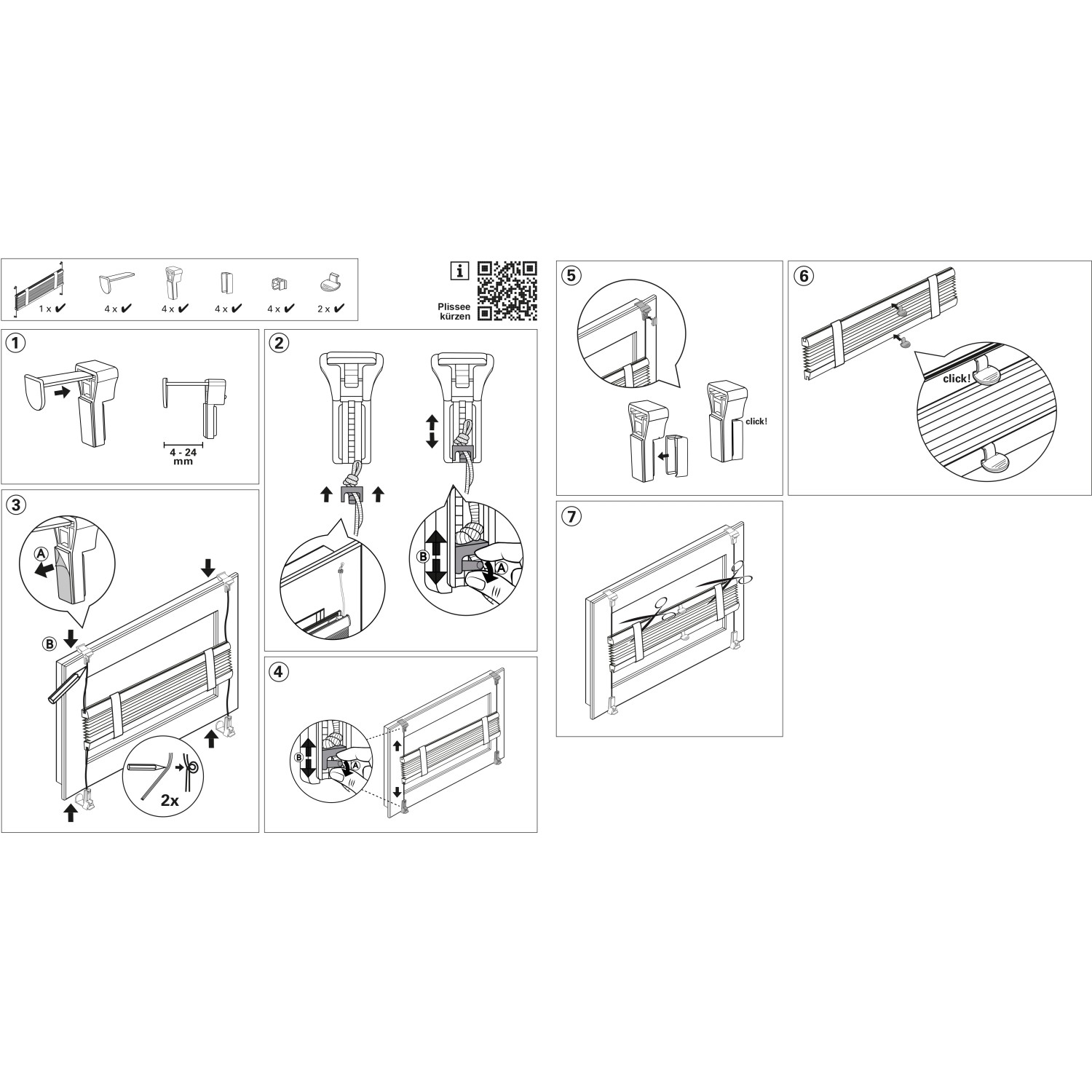 1 x ✔
4 x ✔
4 x ✔
4 x ✔
4 x ✔
2 x ✔

i
Plissee kürzen

1
4 - 24 mm

2
B
A

3
A
B
2x

4
B
A

5
click!

6
click!

7