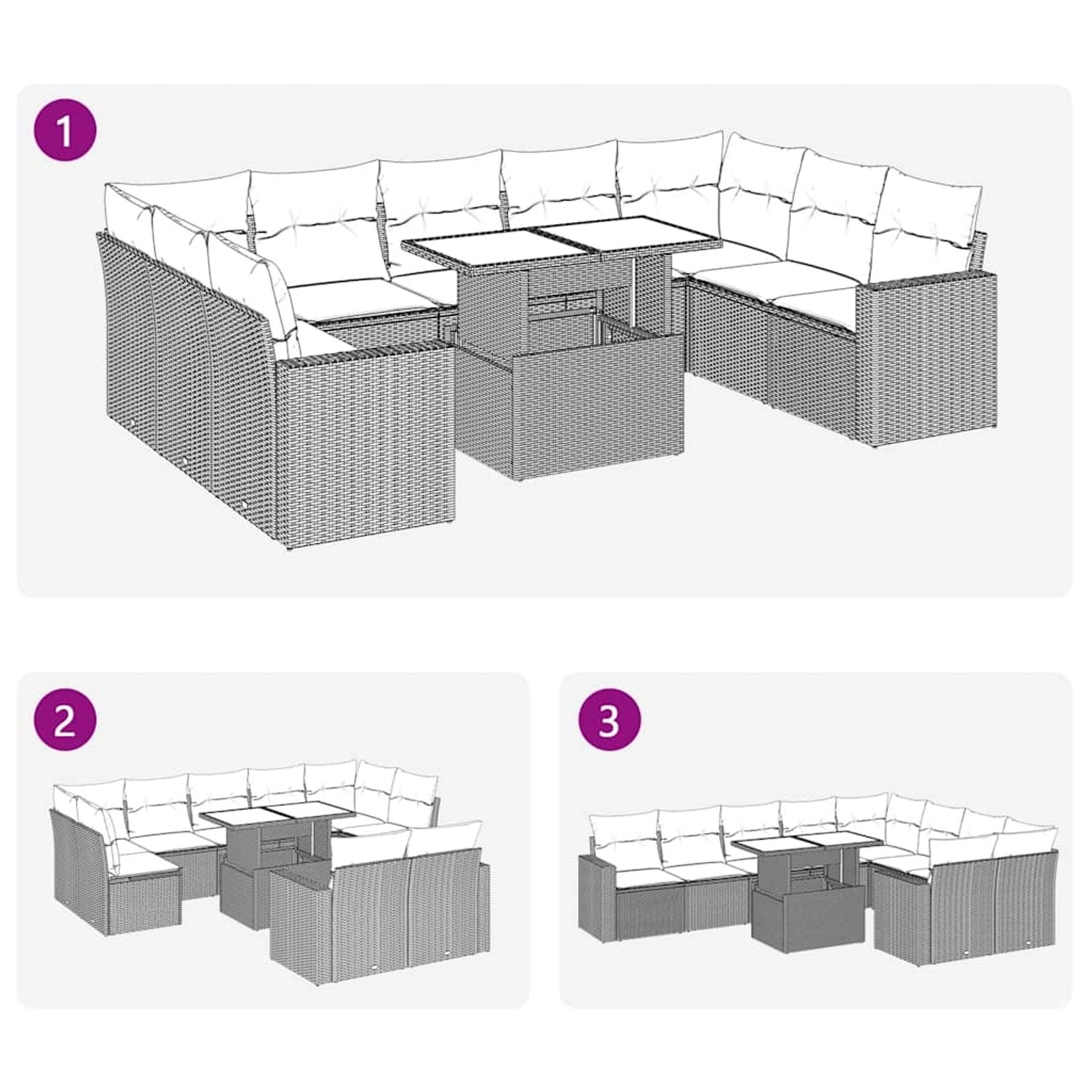 1

2

3