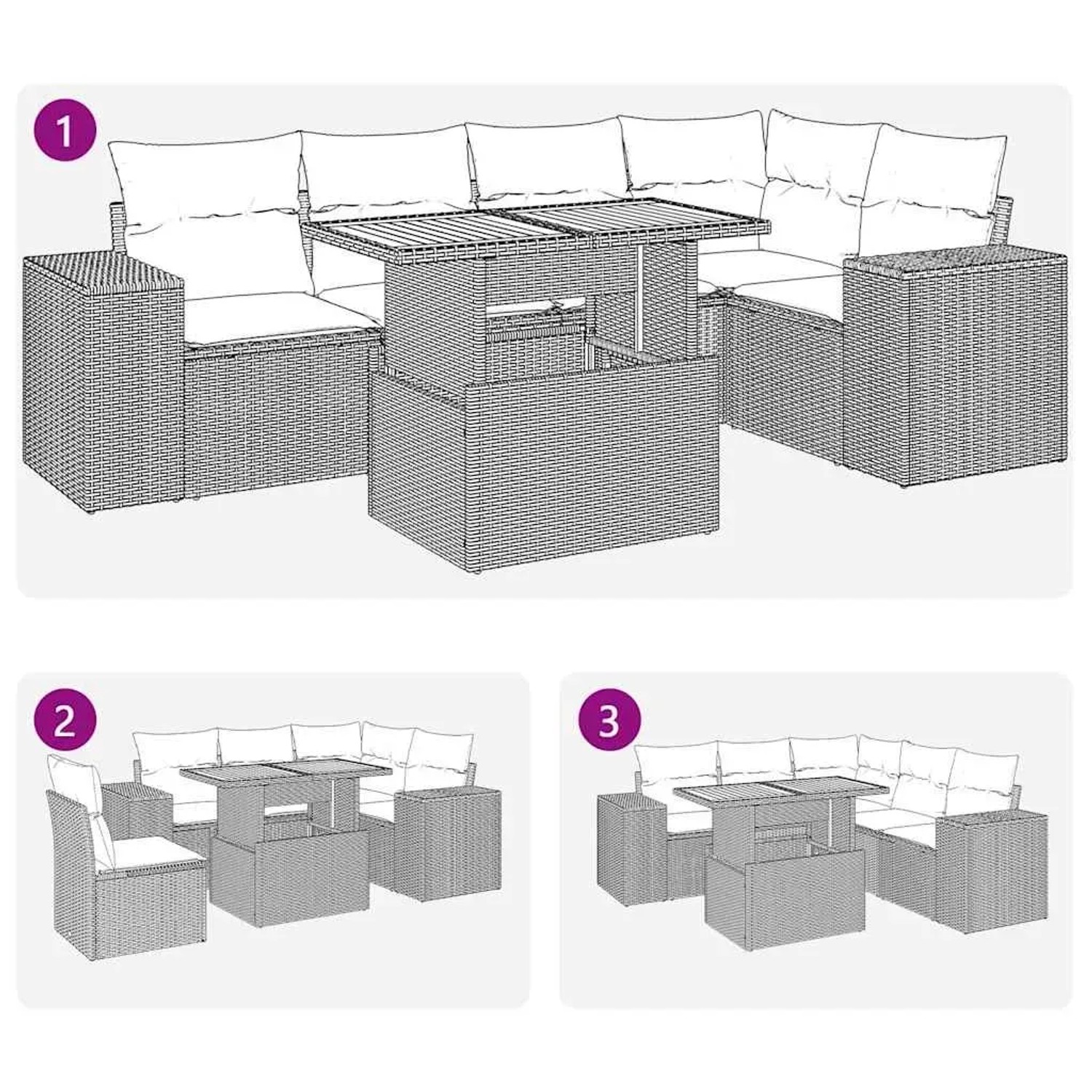 1

2

3