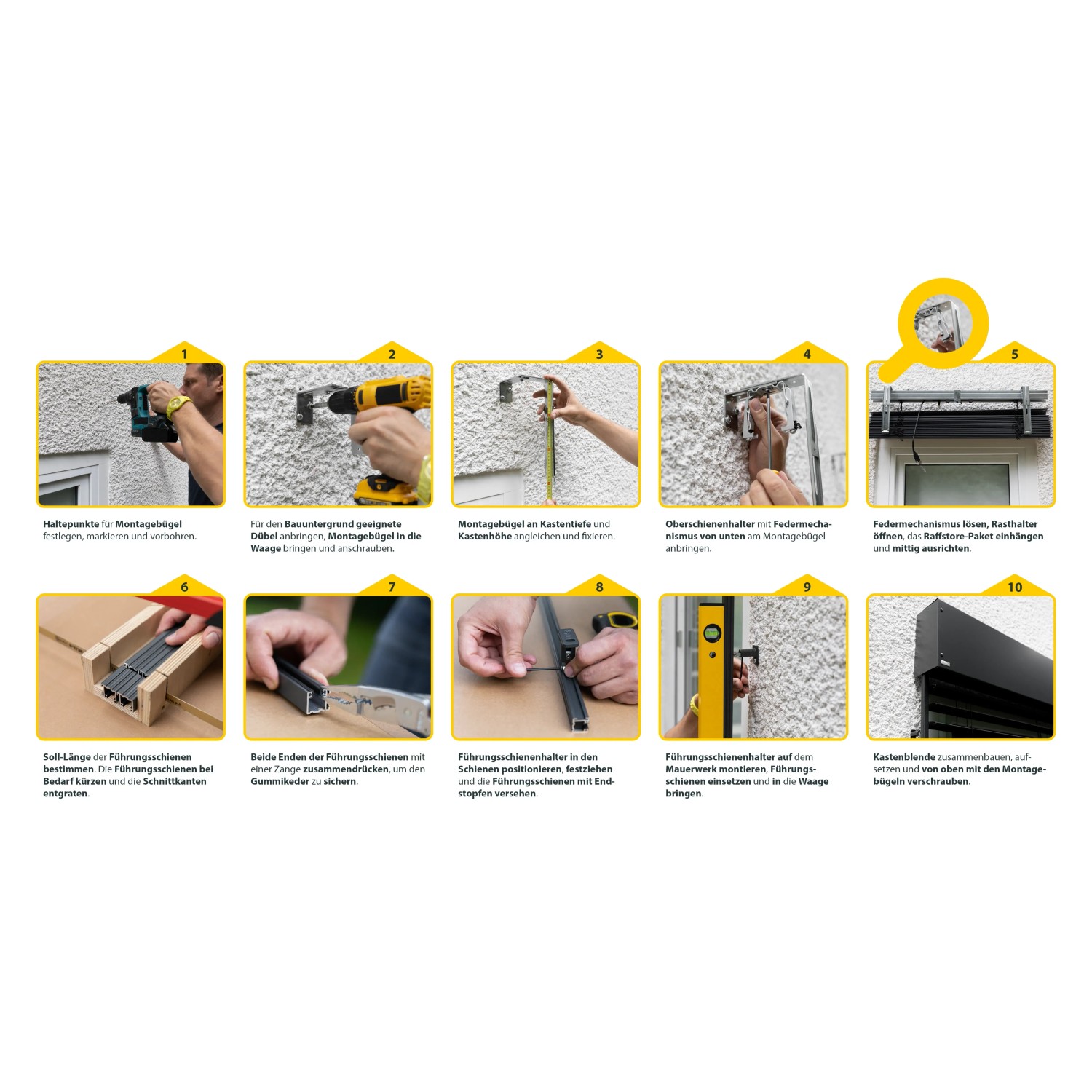 1

Haltepunkte für Montagebügel festlegen, markieren und vorbohren.

2

Für den Bauuntergrund geeignete Dübel anbringen, Montagebügel in die Waage bringen und anschrauben.

3

Montagebügel an Kastentiefe und Kastenhöhe angleichen und fixieren.

4

Oberschienenhalter mit Federmechanismus von unten am Montagebügel anbringen.

5

Federmechanismus lösen, Rasthalter öffnen, das Raffstore-Paket einhängen und mittig ausrichten.

6

Soll-Länge der Führungsschienen bestimmen. Die Führungsschienen bei Bedarf kürzen und die Schnittkanten entgraten.

7

Beide Enden der Führungsschienen mit einer Zange zusammendrücken, um den Gummikeder zu sichern.

8

Führungsschienenhalter in den Schienen positionieren, festziehen und die Führungsschienen mit Endstopfen versehen.

9

Führungsschienenhalter auf dem Mauerwerk montieren, Führungsschienen einsetzen und in die Waage bringen.

10

Kastenblende zusammenbauen, aufsetzen und von oben mit den Montagebügeln verschrauben.