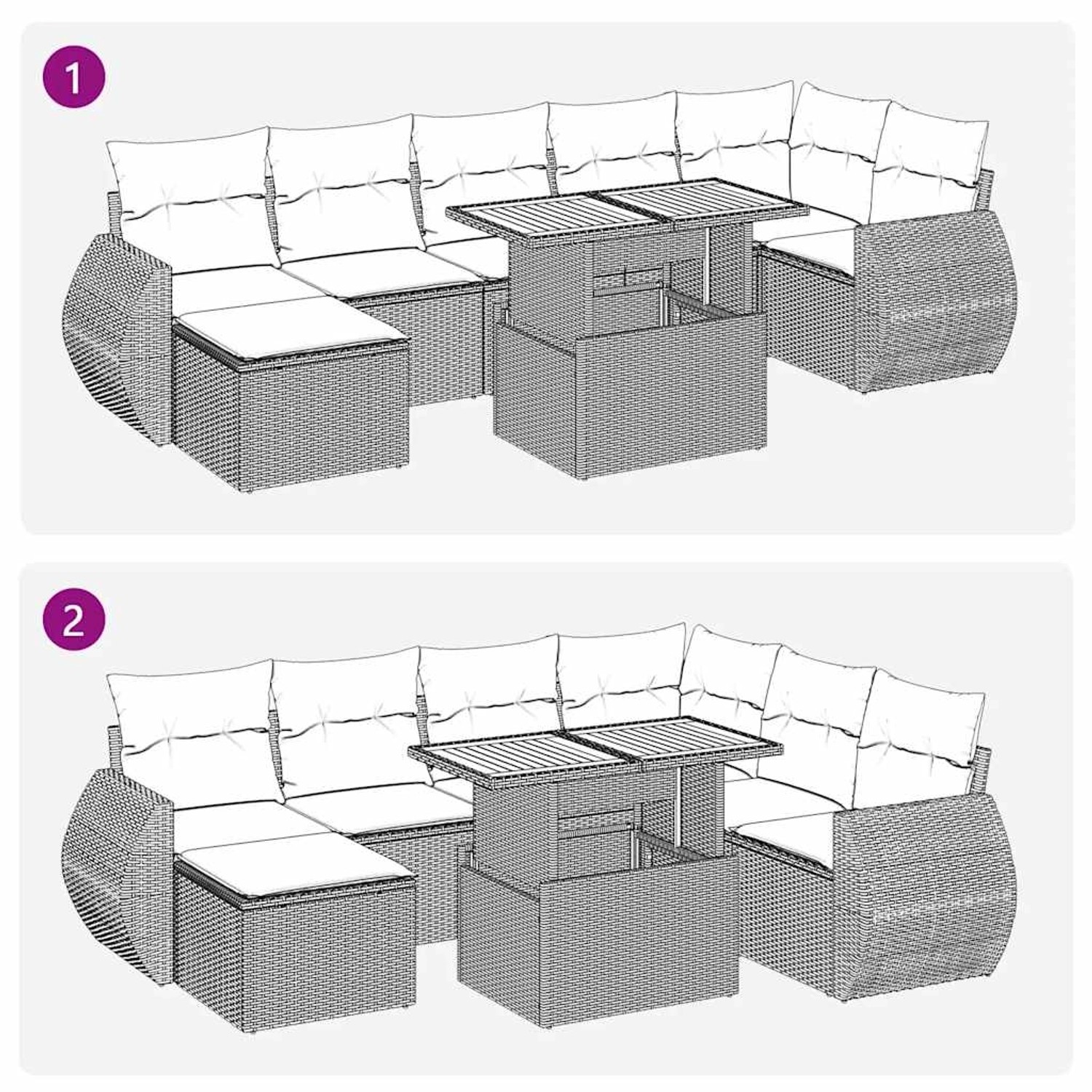 1

2